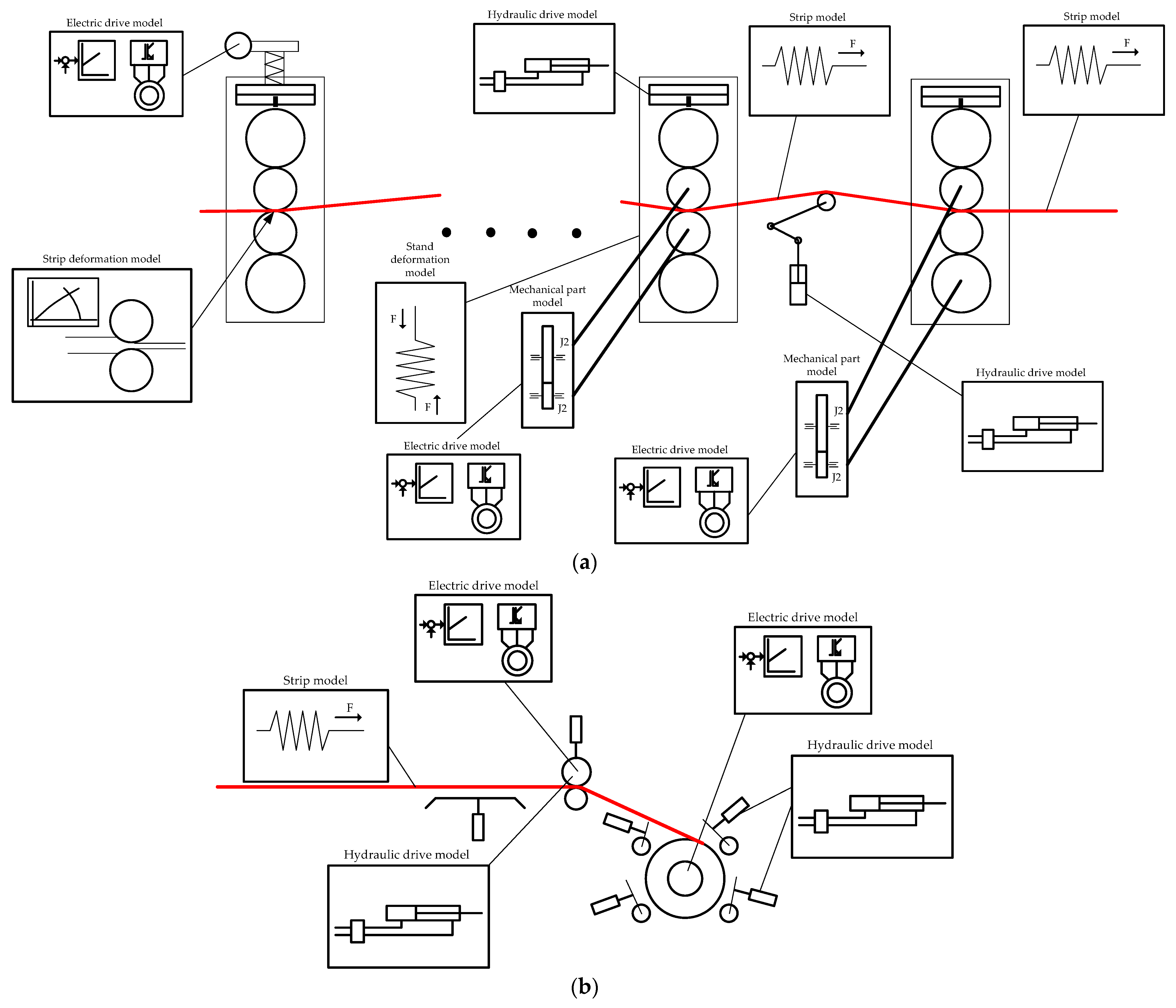 Electric drive model

Hydraulic drive model

Strip model

F

Strip model

F

Strip deformation model

Stand deformation model

F

F

Mechanical part model

J2

J2

Mechanical part model

J2

J2

Hydraulic drive model

Electric drive model

Electric drive model

(a)

Electric drive model

Electric drive model

Strip model

F

Hydraulic drive model

Hydraulic drive model

(b)