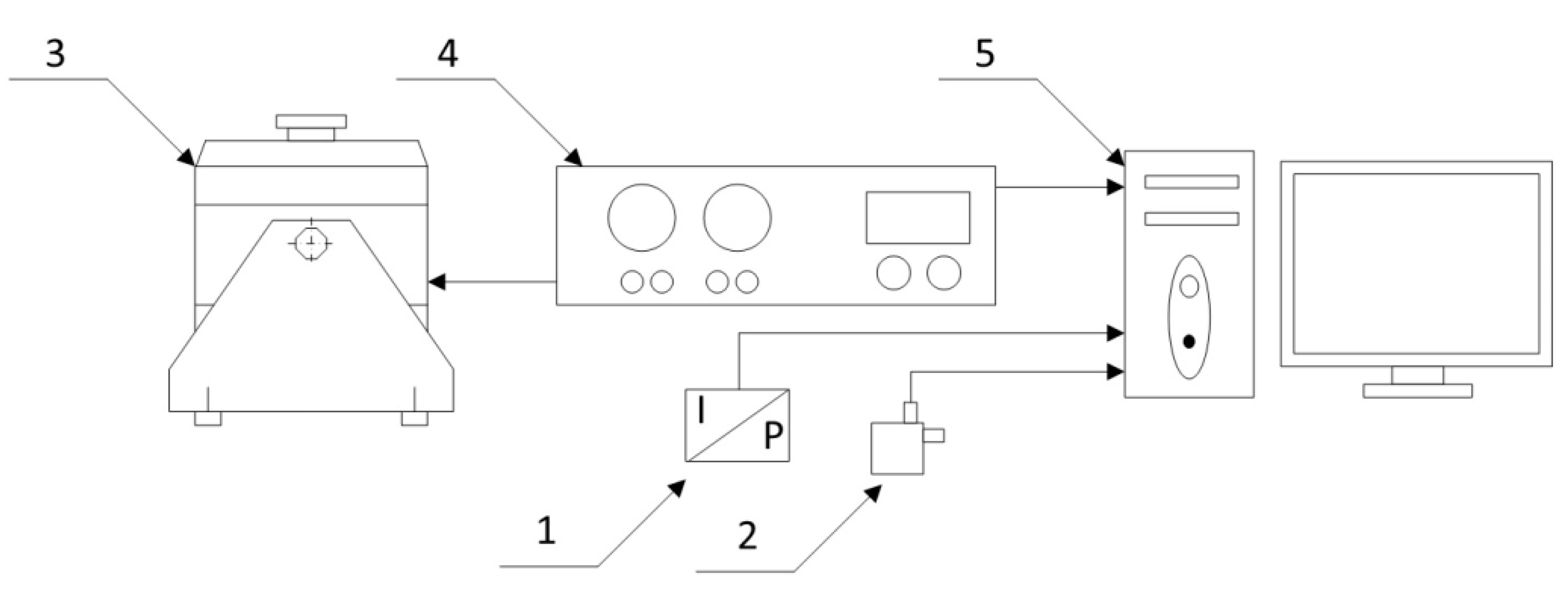 3

4

5

I

P

1

2