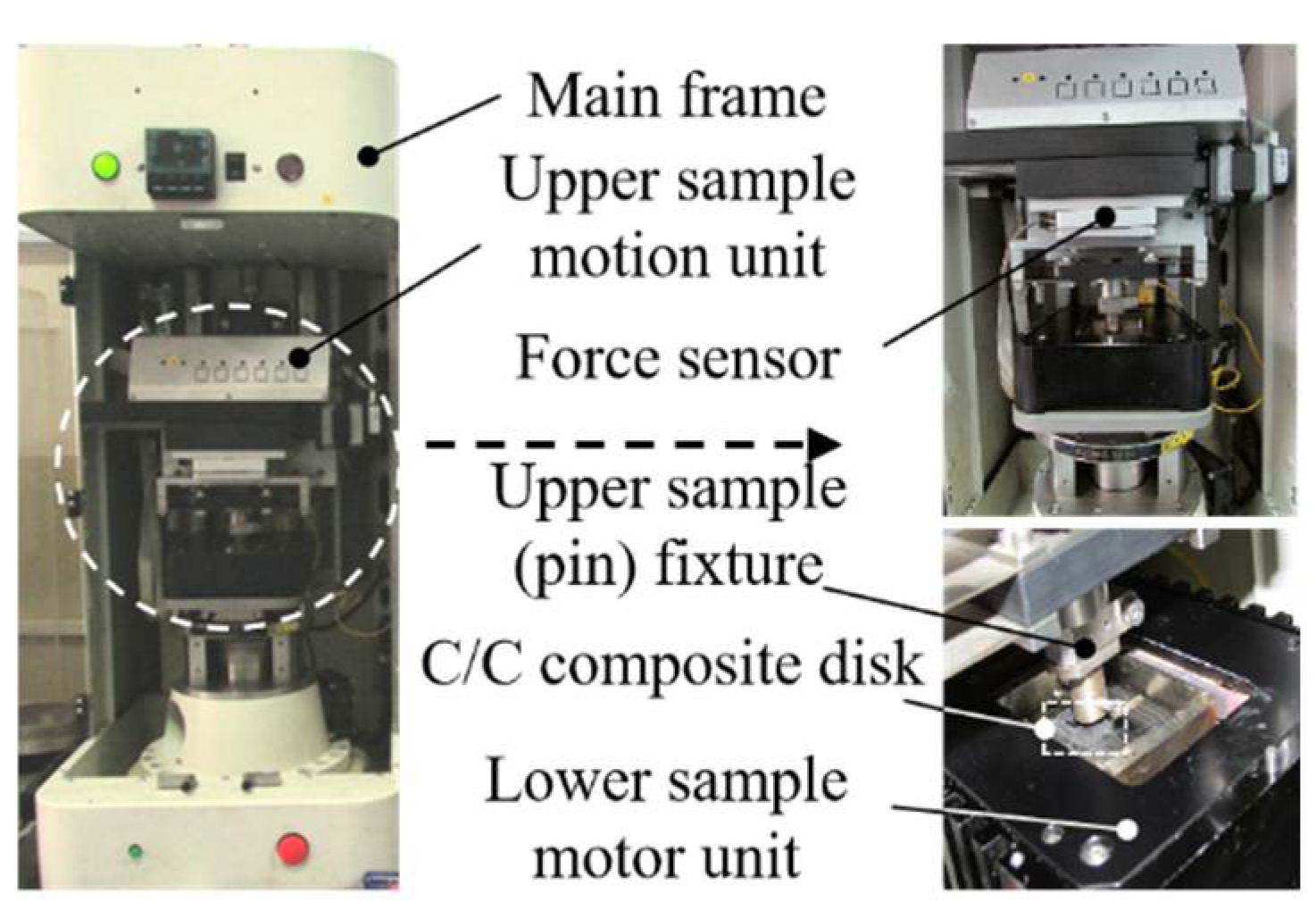 Main frame

Upper sample motion unit

Force sensor

Upper sample (pin) fixture

C/C composite disk

Lower sample motor unit