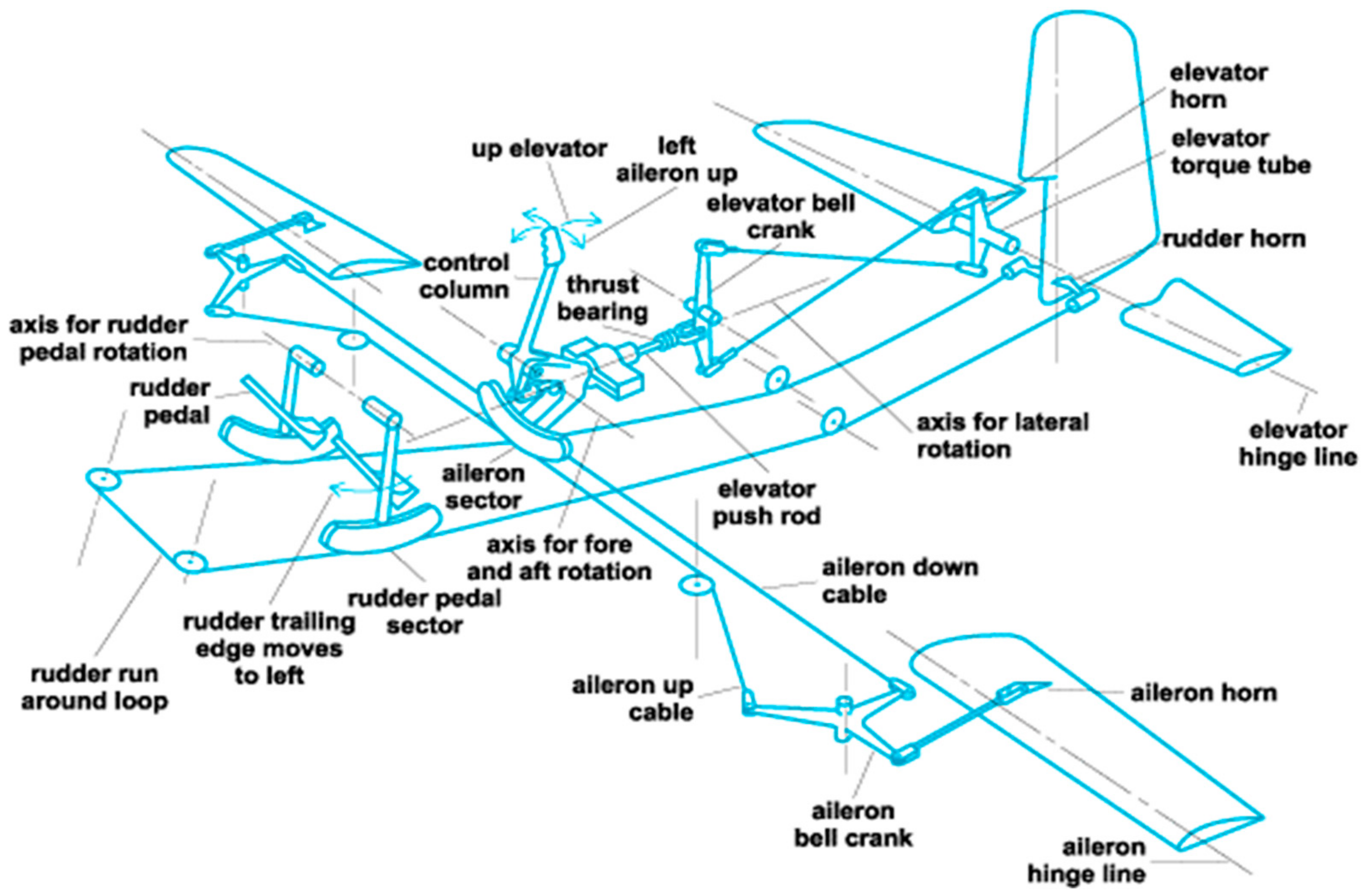 elevator horn

elevator torque tube

up elevator

left aileron up

elevator bell crank

rudder horn

control column

thrust bearing

axis for rudder pedal rotation

rudder pedal

axis for lateral rotation

elevator hinge line

aileron sector

elevator push rod

axis for fore and aft rotation

aileron down cable

rudder pedal sector

rudder trailing edge moves to left

rudder run around loop

aileron up cable

aileron horn

aileron bell crank

aileron hinge line