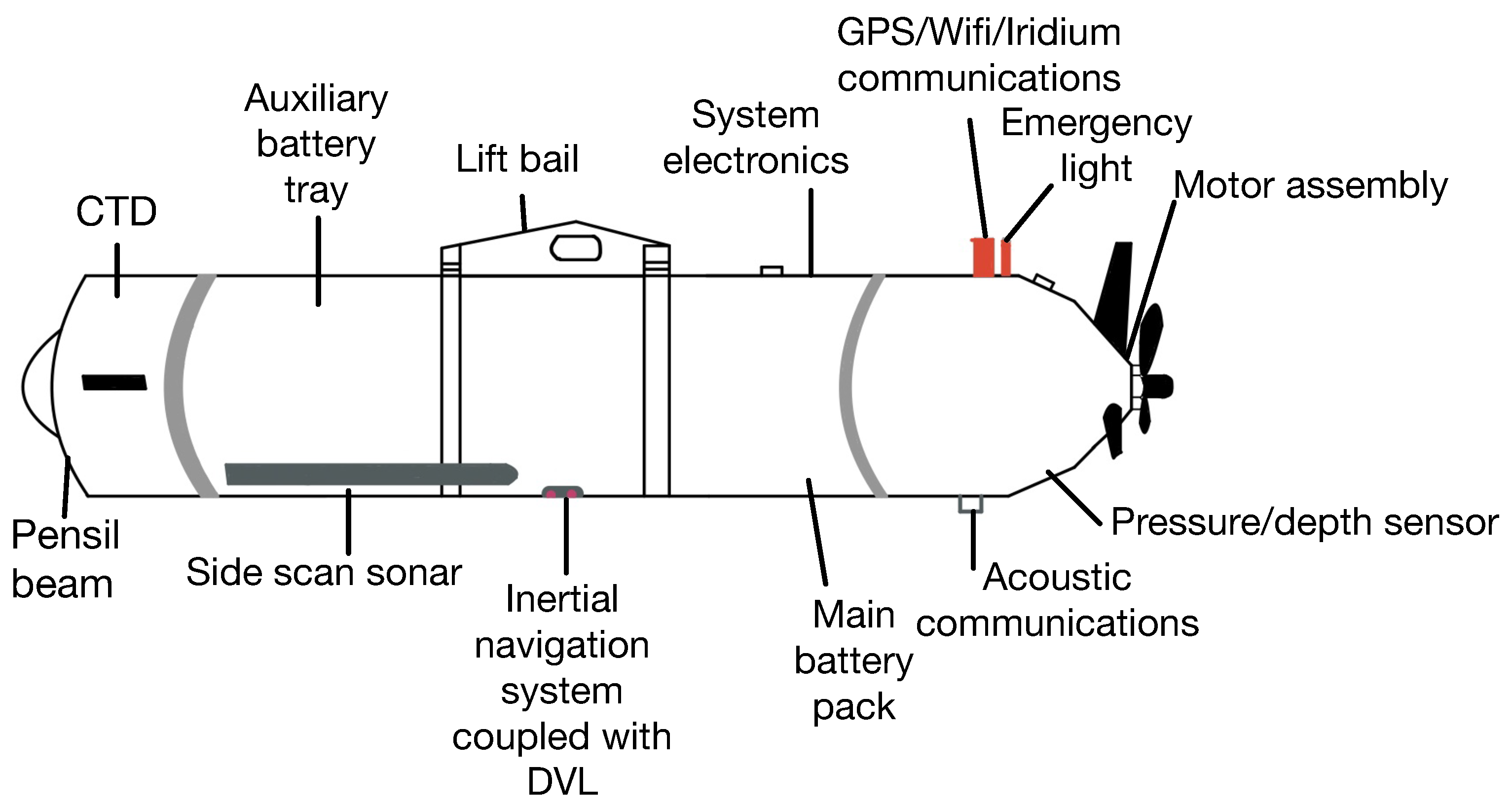 GPS/Wifi/Iridium communications

Auxiliary battery tray

System electronics

Emergency light

Lift bail

Motor assembly

CTD

Pensil beam

Side scan sonar

Inertial navigation system coupled with DVL

Main battery pack

Acoustic communications

Pressure/depth sensor