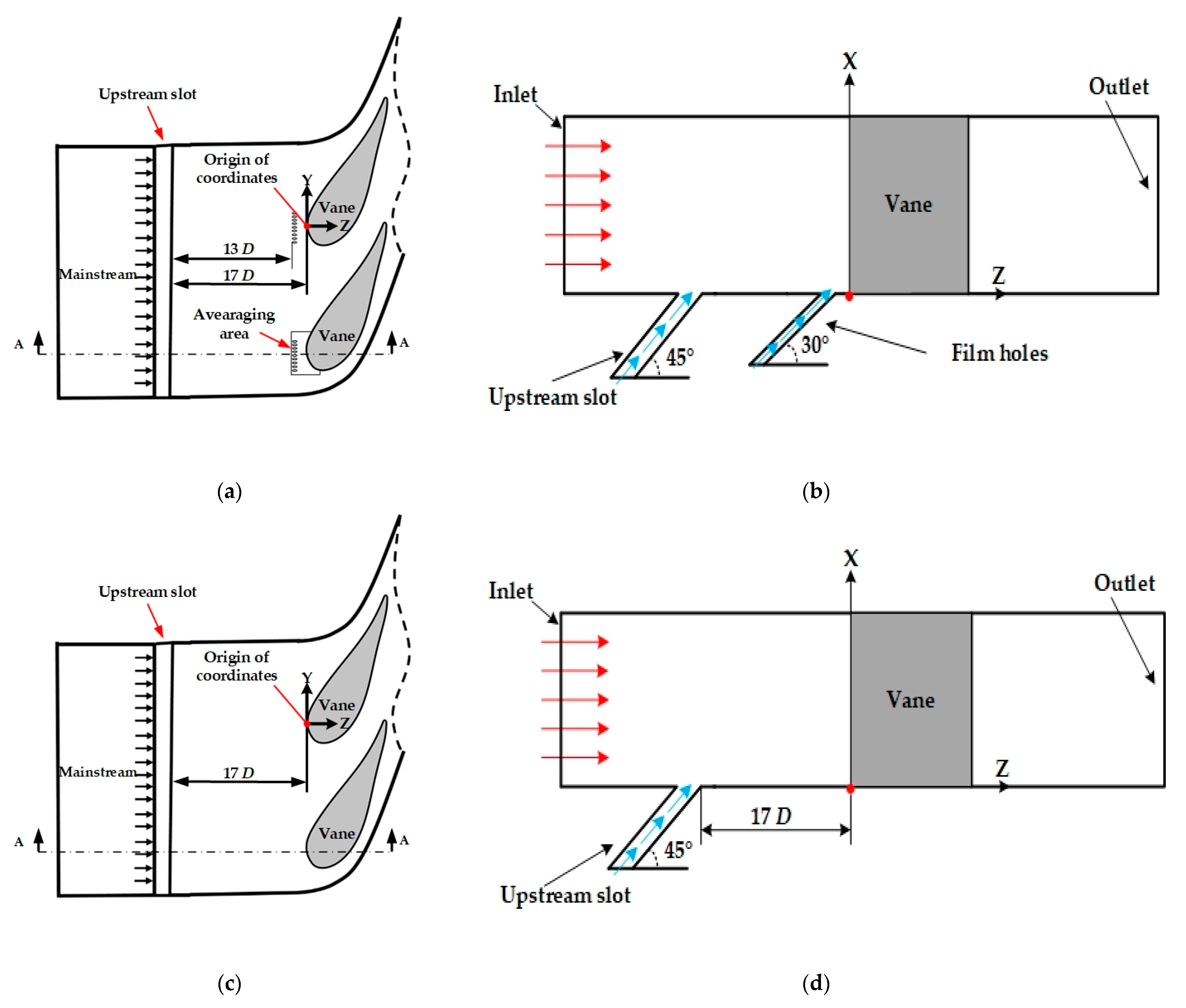 Upstream slot

Origin of coordinates

Y

Vane

Z

13 $D$

17 $D$

Mainstream

Avearaging area

Vane

A

A

(a)

X

Inlet

Outlet

Vane

Z

45°

30°

Film holes

Upstream slot

(b)

Upstream slot

Origin of coordinates

Y

Vane

Z

17 $D$

Mainstream

Vane

A

A

(c)

X

Inlet

Outlet

Vane

Z

17 $D$

45°

Upstream slot

(d)