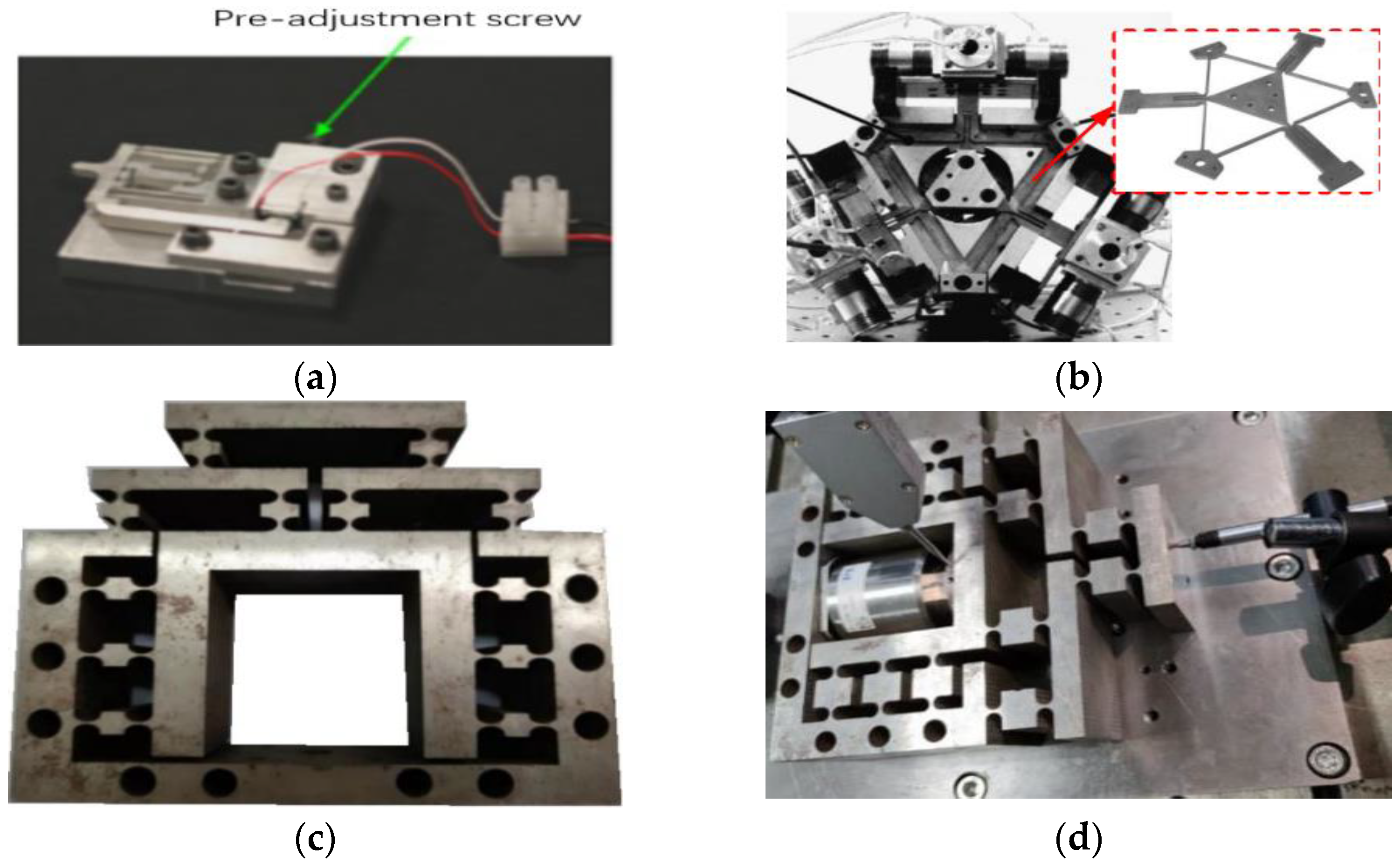 Pre-adjustment screw

(a)

(b)

(c)

(d)