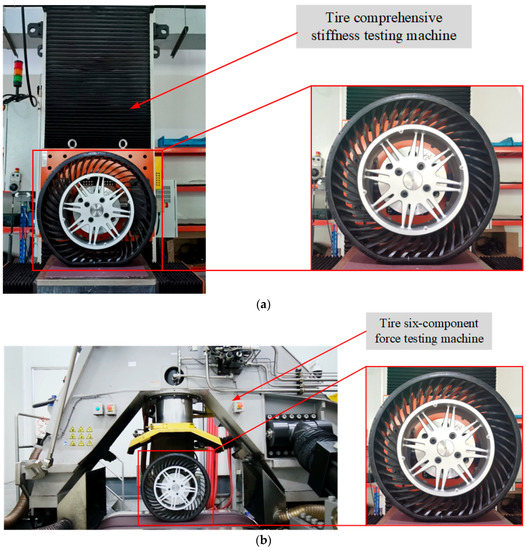 Tire comprehensive stiffness testing machine

(a)

Tire six-component force testing machine

(b)