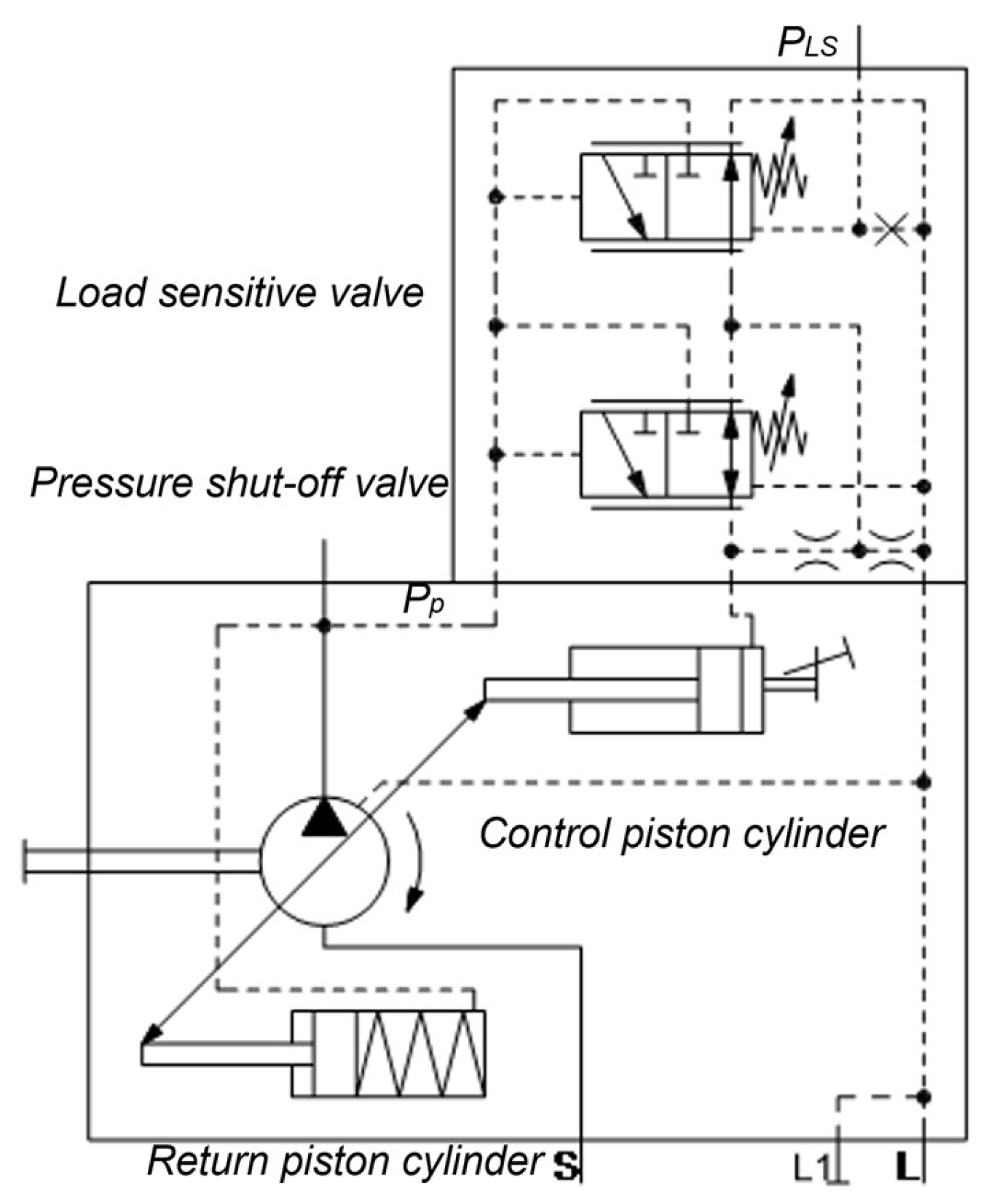 $P_{LS}$

Load sensitive valve

Pressure shut-off valve

$P_p$

Control piston cylinder

Return piston cylinder S

L1 L