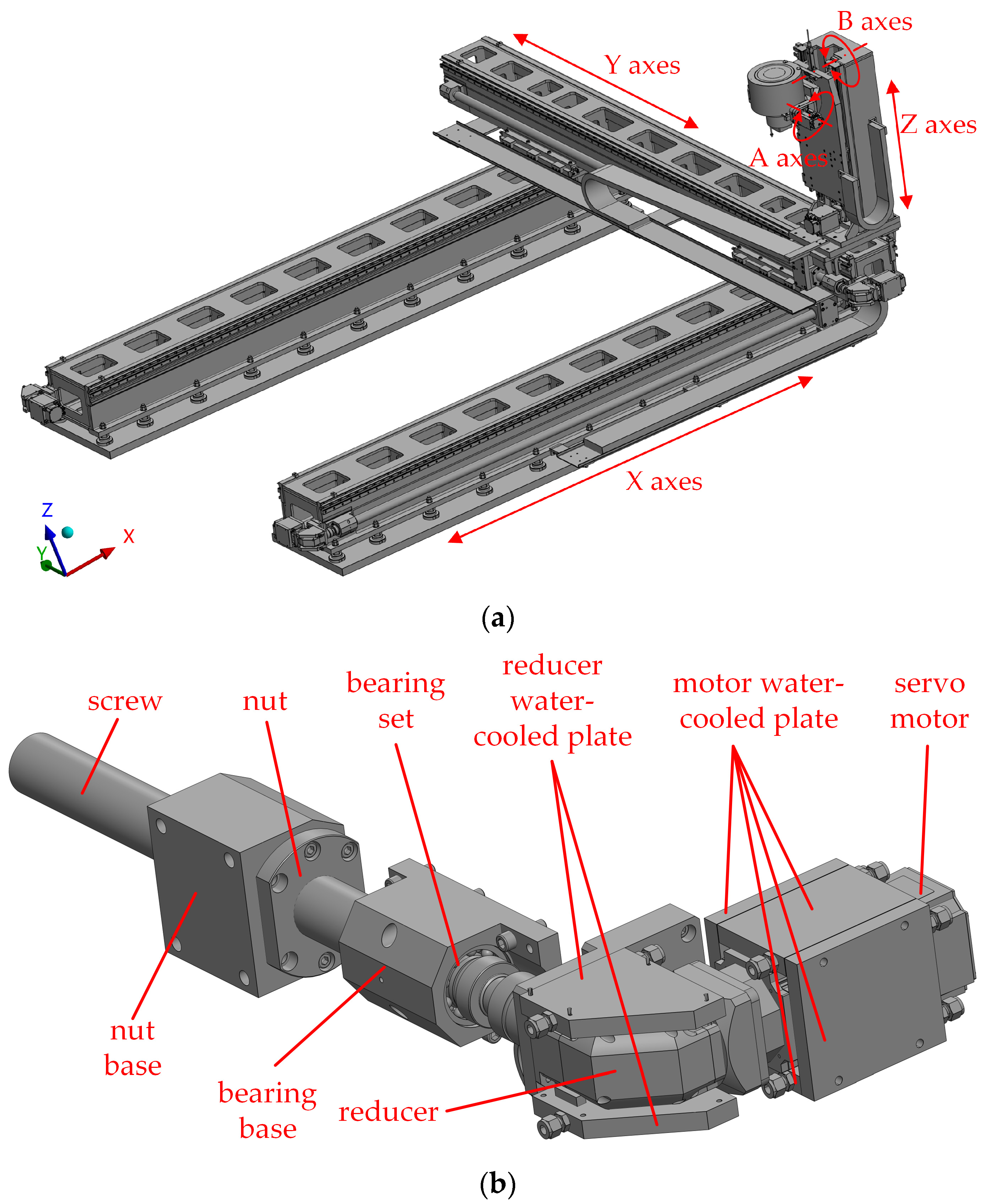 B axes

Y axes

Z axes

A axes

X axes

Z
Y
X

(a)

screw

nut

bearing set

reducer water-cooled plate

motor water-cooled plate

servo motor

nut base

bearing base

reducer

(b)