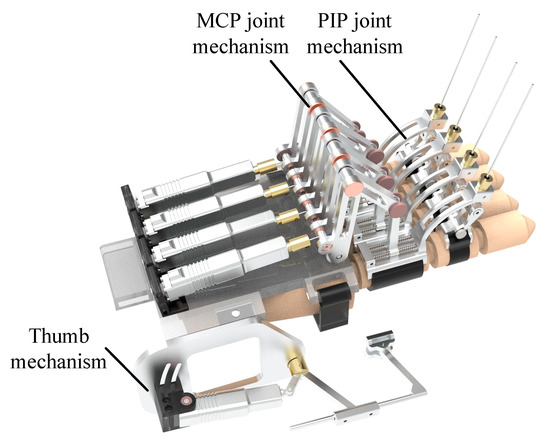 MCP joint mechanism

PIP joint mechanism

Thumb mechanism