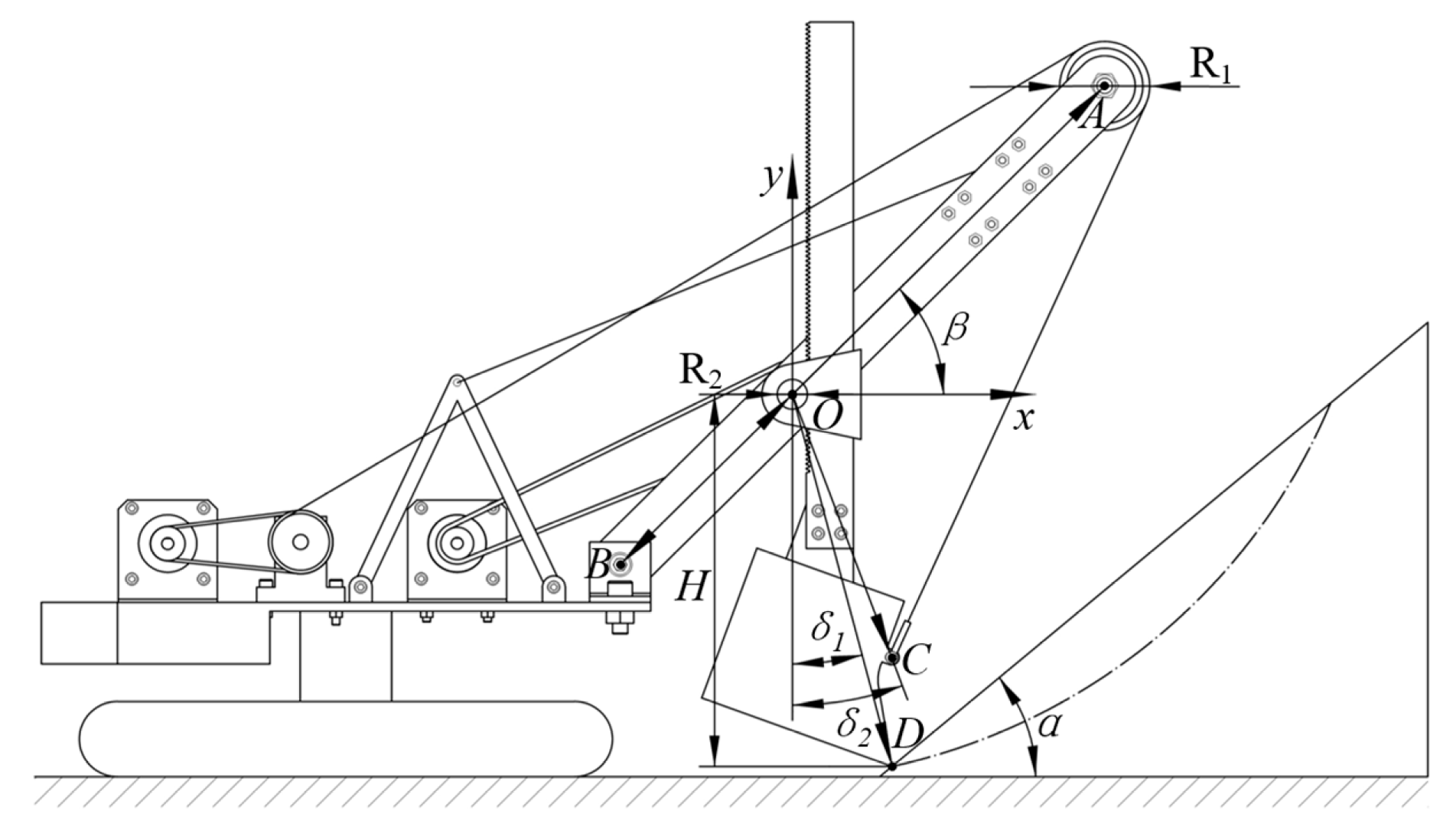 $R_1$
$A$
$y$
$\beta$
$R_2$
$O$
$x$
$B$
$H$
$\delta_1$
$C$
$\delta_2$
$D$
$\alpha$