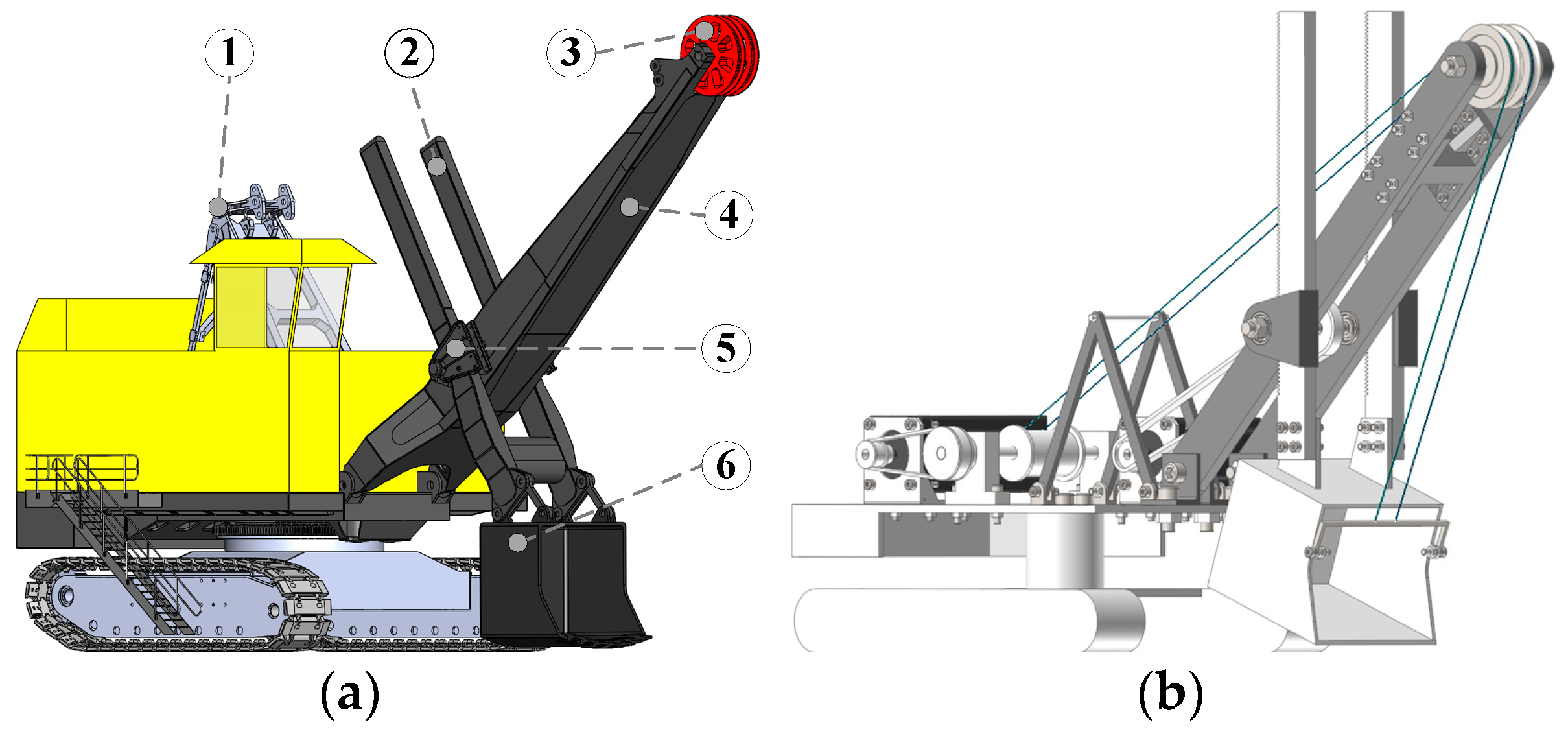 1
2
3
4
5
6
(a)
(b)