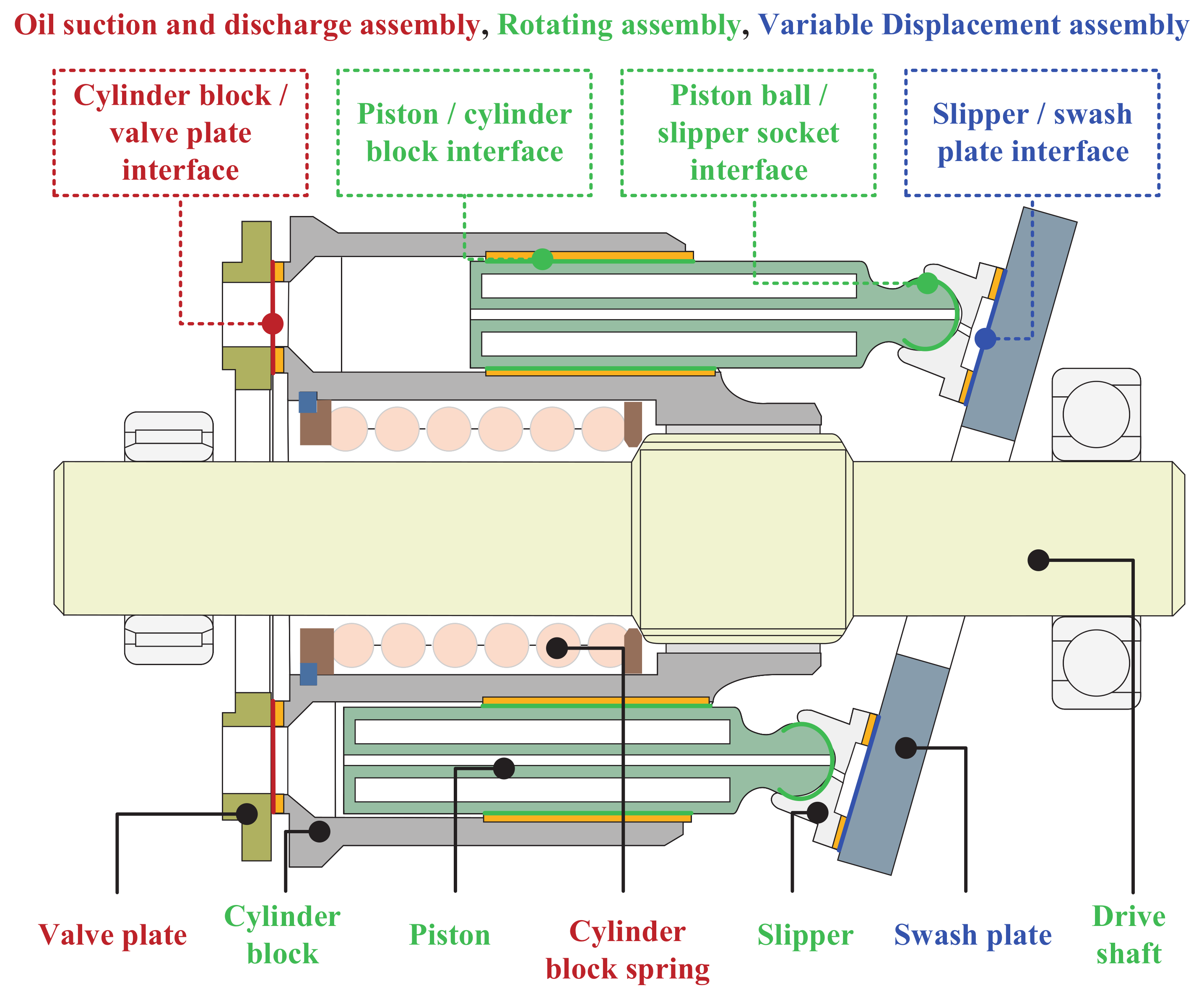 Oil suction and discharge assembly, Rotating assembly, Variable Displacement assembly

Cylinder block / valve plate interface

Piston / cylinder block interface

Piston ball / slipper socket interface

Slipper / swash plate interface

Valve plate

Cylinder block

Piston

Cylinder block spring

Slipper

Swash plate

Drive shaft