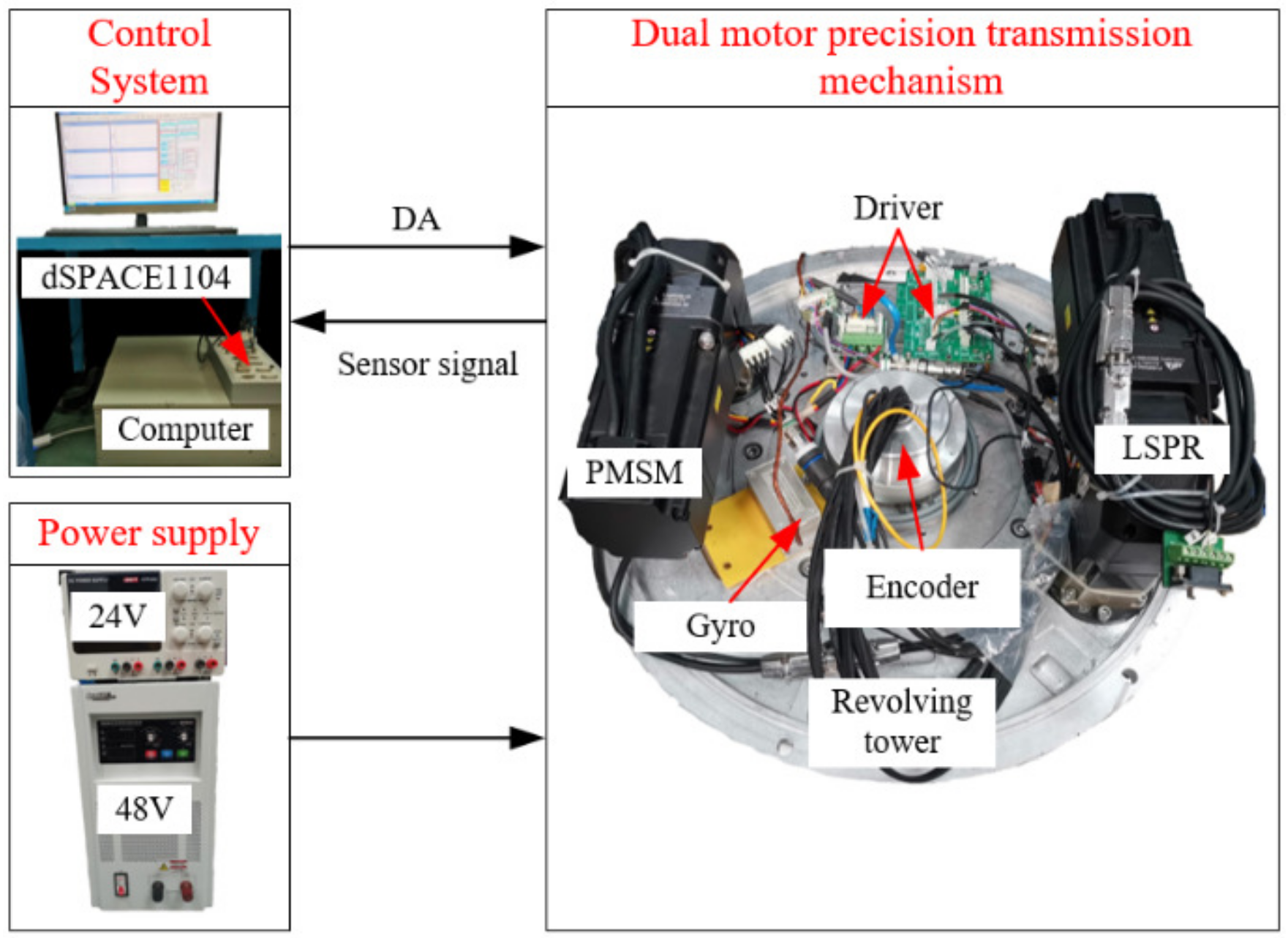 Control System

dSPACE1104

Computer

Power supply

24V

48V

DA

Sensor signal

Dual motor precision transmission mechanism

Driver

PMSM

LSPR

Encoder

Gyro

Revolving tower