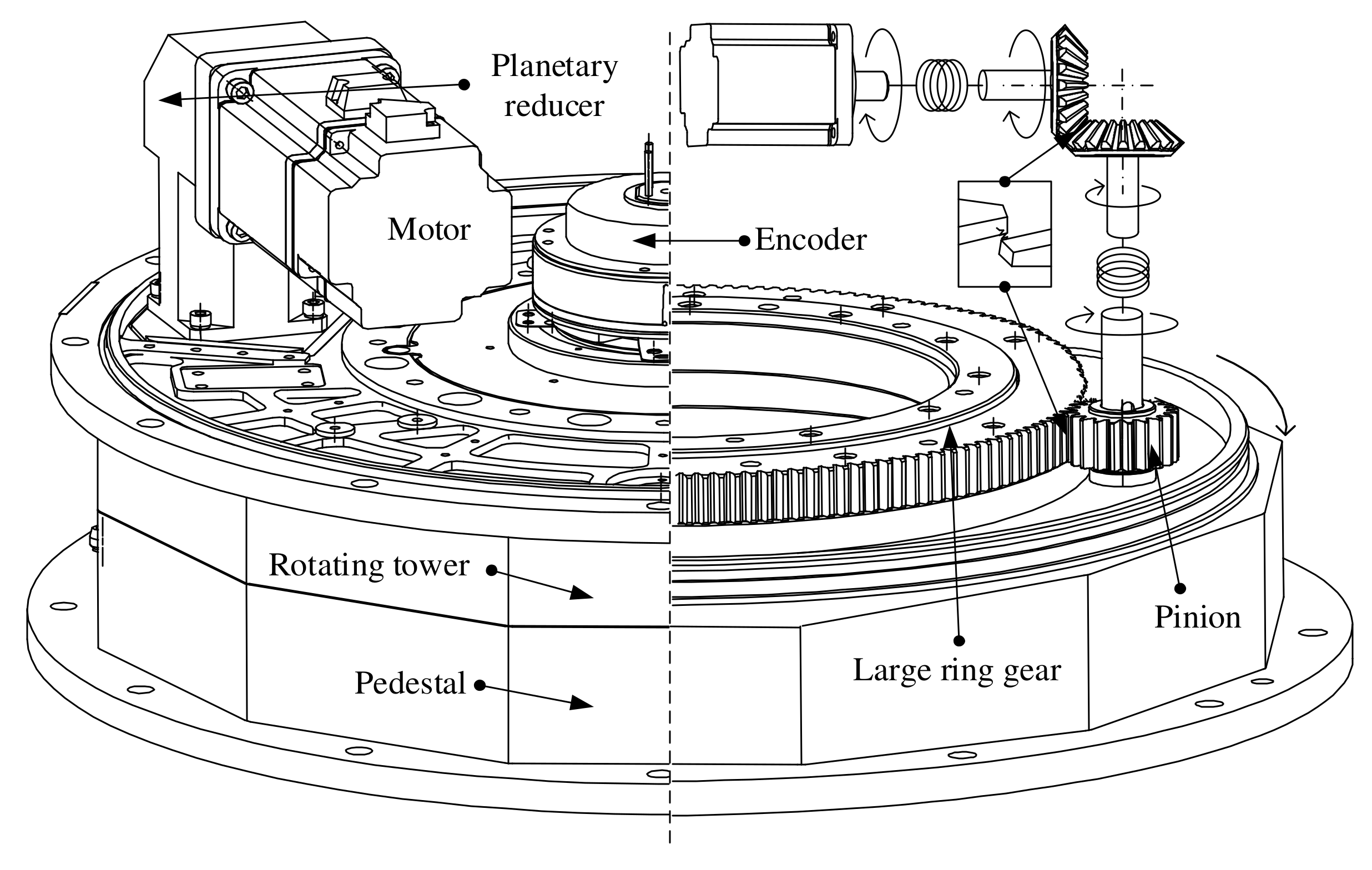 Planetary reducer

Motor

Encoder

Rotating tower

Pedestal

Large ring gear

Pinion