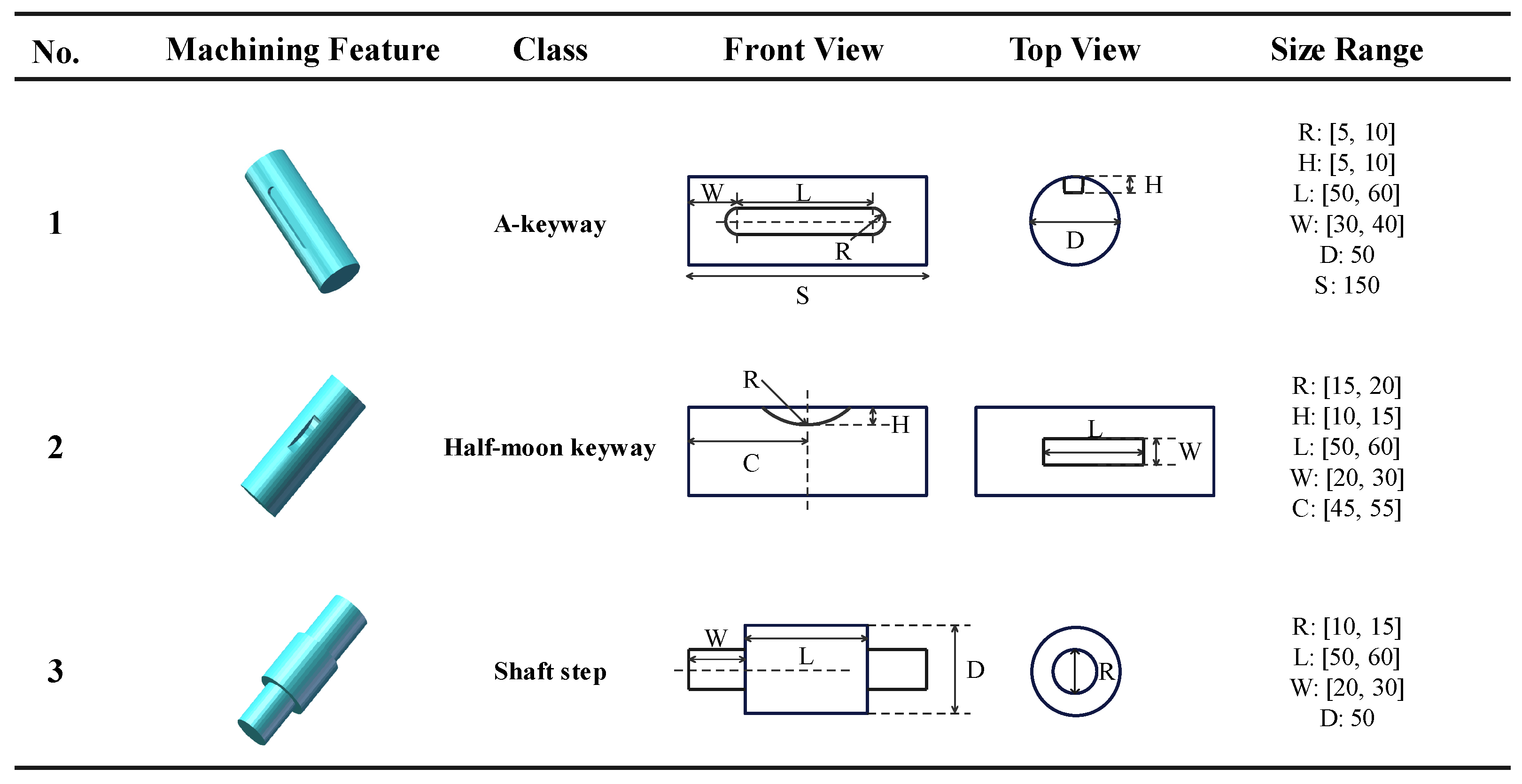 | No. | Machining Feature | Class | Front View | Top View | Size Range |
|---|---|---|---|---|---|
| 1 | | A-keyway | W L R S | H D | R: [5, 10] H: [5, 10] L: [50, 60] W: [30, 40] D: 50 S: 150 |
| 2 | | Half-moon keyway | R H C | L W | R: [15, 20] H: [10, 15] L: [50, 60] W: [20, 30] C: [45, 55] |
| 3 | | Shaft step | W L D | R | R: [10, 15] L: [50, 60] W: [20, 30] D: 50 |