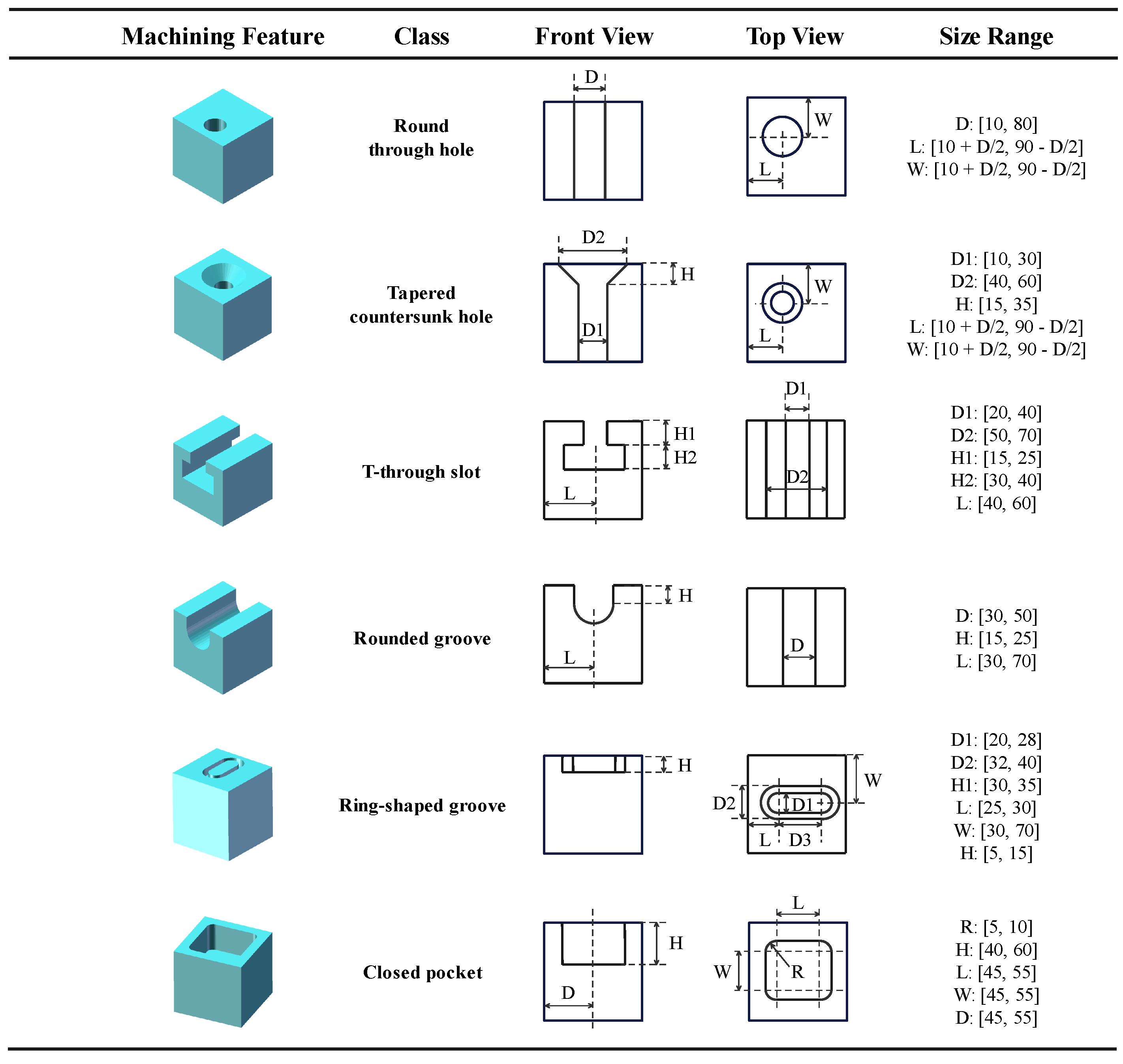 | Machining Feature | Class | Front View | Top View | Size Range |
|---|---|---|---|---|
| | Round through hole | D | W L | D: [10, 80] L: [10 + D/2, 90 - D/2] W: [10 + D/2, 90 - D/2] |
| | Tapered countersunk hole | D2 H D1 | W L | D1: [10, 30] D2: [40, 60] H: [15, 35] L: [10 + D/2, 90 - D/2] W: [10 + D/2, 90 - D/2] |
| | T-through slot | H1 H2 L | D1 D2 | D1: [20, 40] D2: [50, 70] H1: [15, 25] H2: [30, 40] L: [40, 60] |
| | Rounded groove | H L | D | D: [30, 50] H: [15, 25] L: [30, 70] |
| | Ring-shaped groove | H | W D2 D1 L D3 | D1: [20, 28] D2: [32, 40] H1: [30, 35] L: [25, 30] W: [30, 70] H: [5, 15] |
| | Closed pocket | H D | L W R | R: [5, 10] H: [40, 60] L: [45, 55] W: [45, 55] D: [45, 55] |