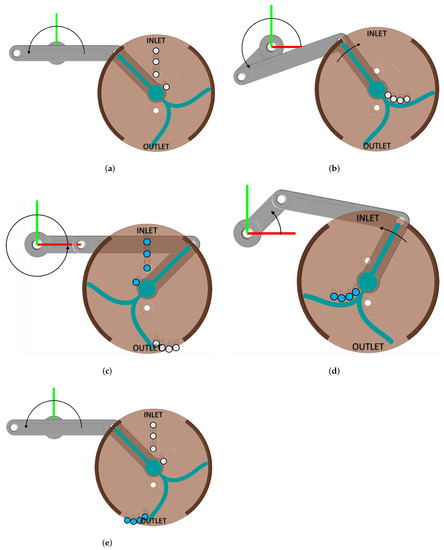 INLET

OUTLET

(a)

INLET

OUTLET

(b)

INLET

OUTLET

(c)

INLET

OUTLET

(d)

INLET

OUTLET

(e)