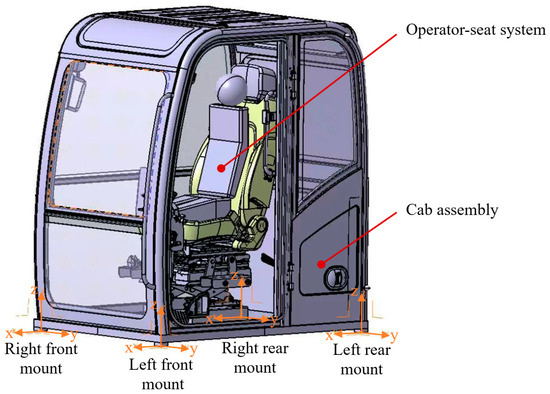 Operator-seat system

Cab assembly

z
x y
Right front mount

z
x y
Left front mount

z
x y
Right rear mount

z
x y
Left rear mount