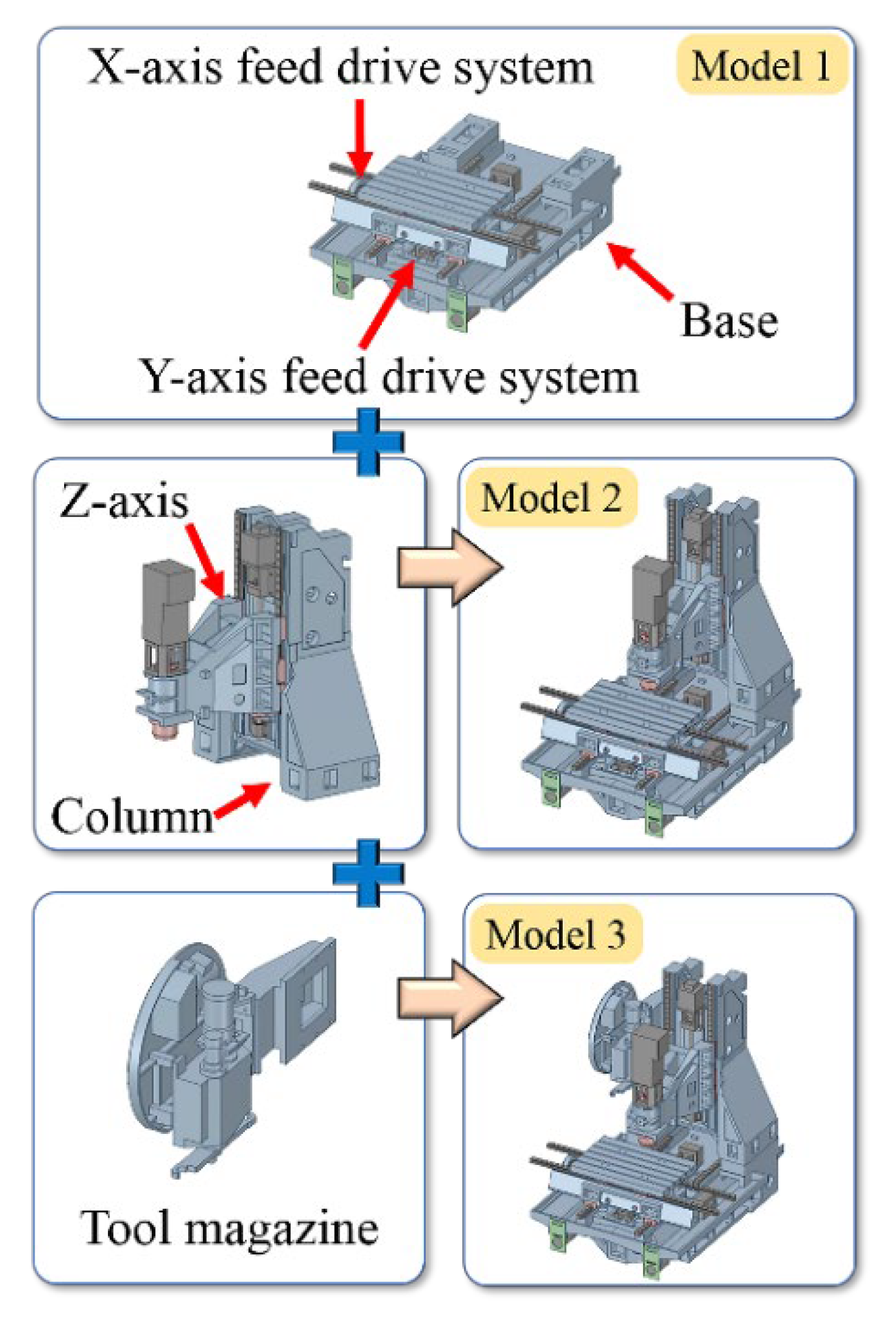 X-axis feed drive system
Model 1
Base
Y-axis feed drive system

Z-axis
Column
Model 2

Tool magazine
Model 3