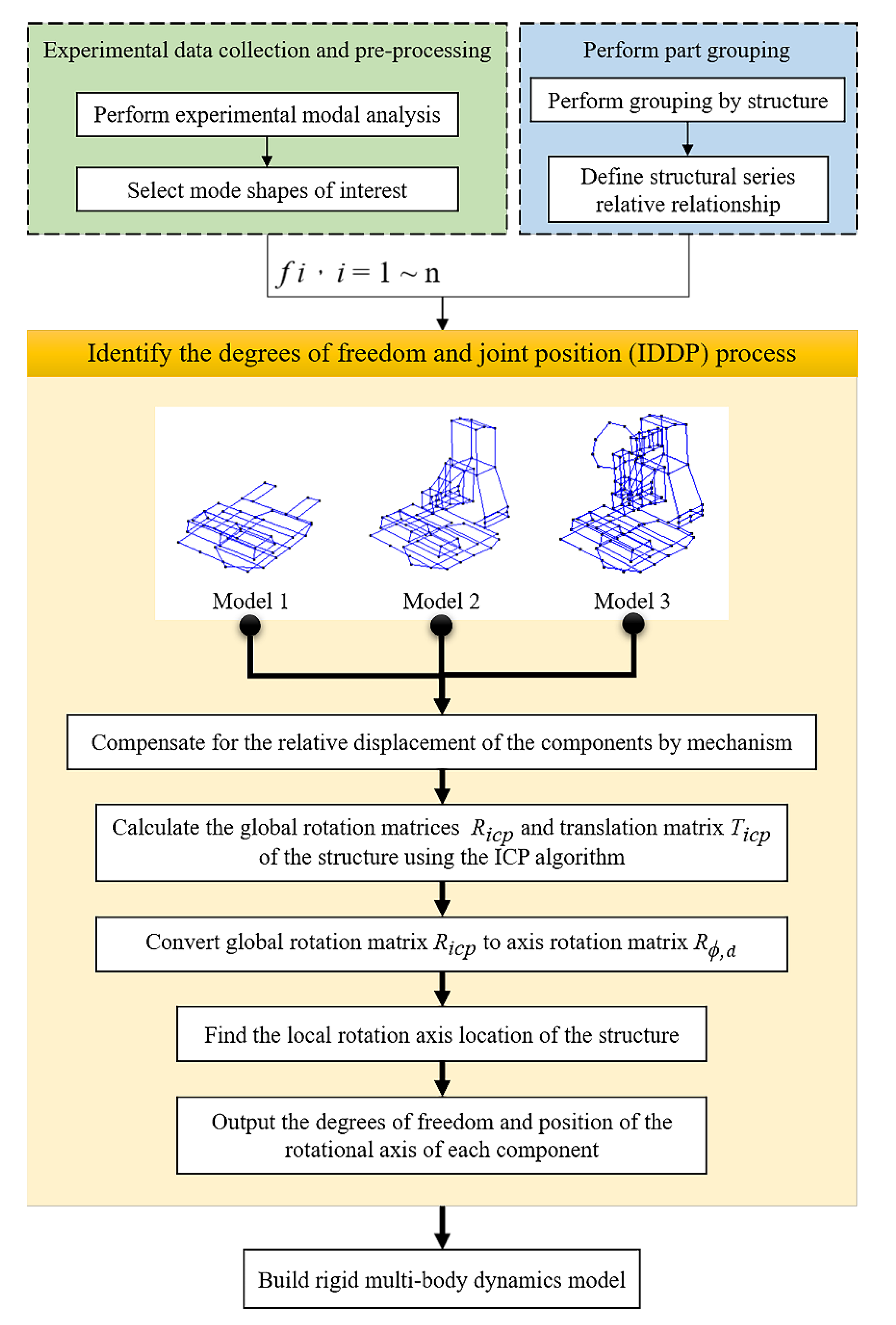 Experimental data collection and pre-processing

Perform experimental modal analysis

Select mode shapes of interest

Perform part grouping

Perform grouping by structure

Define structural series relative relationship

$fi \cdot i = 1 \sim n$

Identify the degrees of freedom and joint position (IDDP) process

Model 1

Model 2

Model 3

Compensate for the relative displacement of the components by mechanism

Calculate the global rotation matrices $R_{icp}$ and translation matrix $T_{icp}$ of the structure using the ICP algorithm

Convert global rotation matrix $R_{icp}$ to axis rotation matrix $R_{\phi,d}$

Find the local rotation axis location of the structure

Output the degrees of freedom and position of the rotational axis of each component

Build rigid multi-body dynamics model