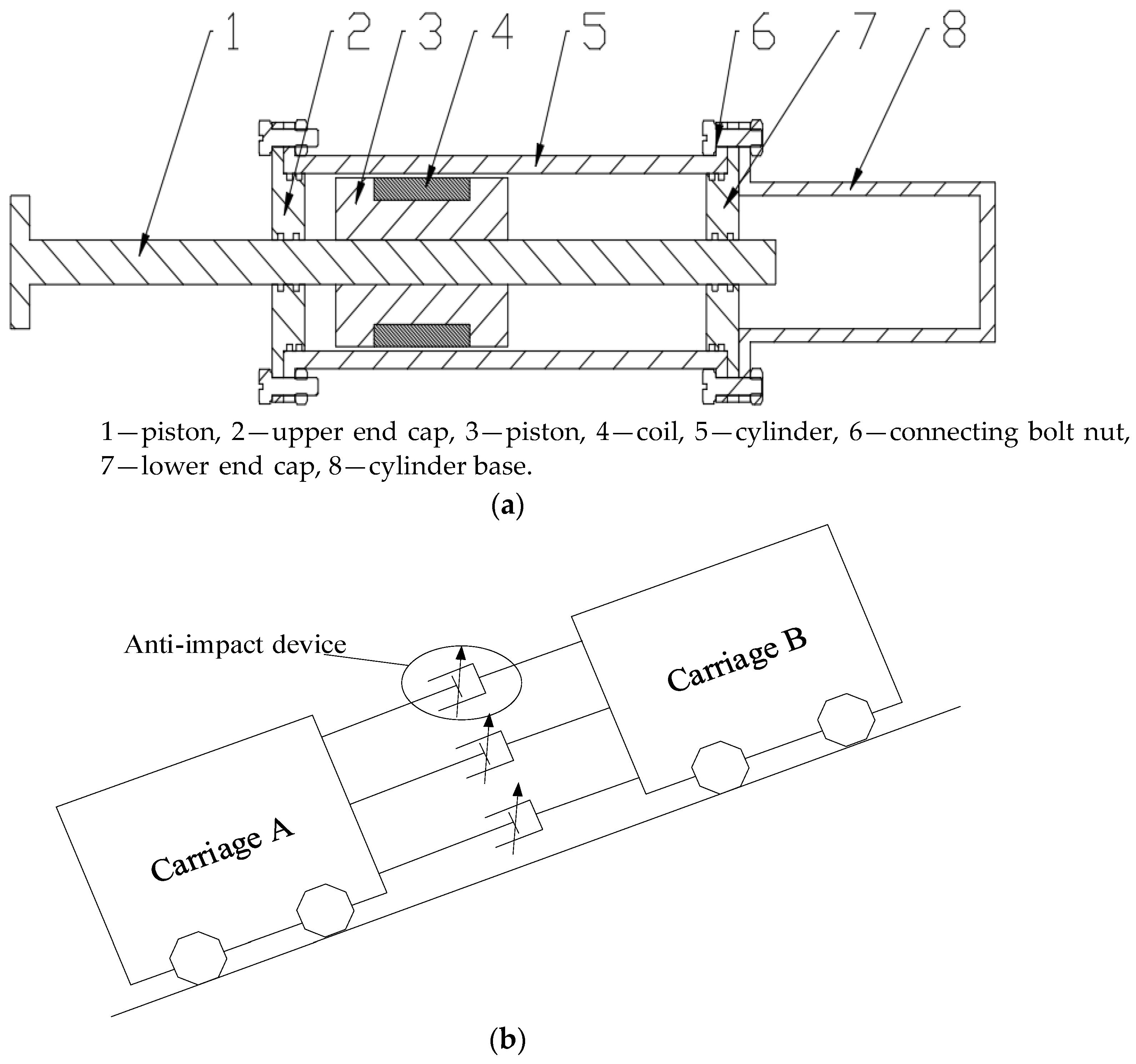 1
2
3
4
5
6
7
8

1—piston, 2—upper end cap, 3—piston, 4—coil, 5—cylinder, 6—connecting bolt nut, 7—lower end cap, 8—cylinder base.

(a)

Anti-impact device

Carriage B

Carriage A

(b)