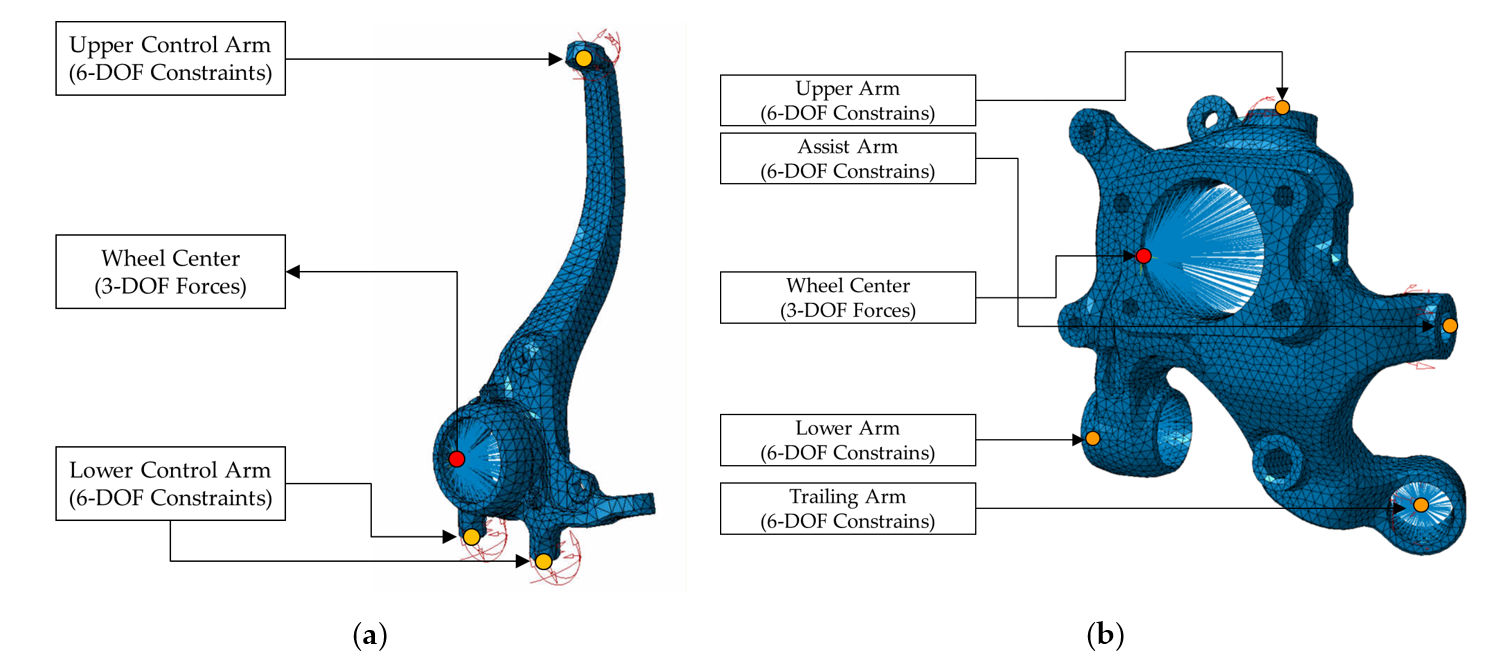 Upper Control Arm
(6-DOF Constraints)

Wheel Center
(3-DOF Forces)

Lower Control Arm
(6-DOF Constraints)

(a)

Upper Arm
(6-DOF Constrains)

Assist Arm
(6-DOF Constrains)

Wheel Center
(3-DOF Forces)

Lower Arm
(6-DOF Constrains)

Trailing Arm
(6-DOF Constrains)

(b)