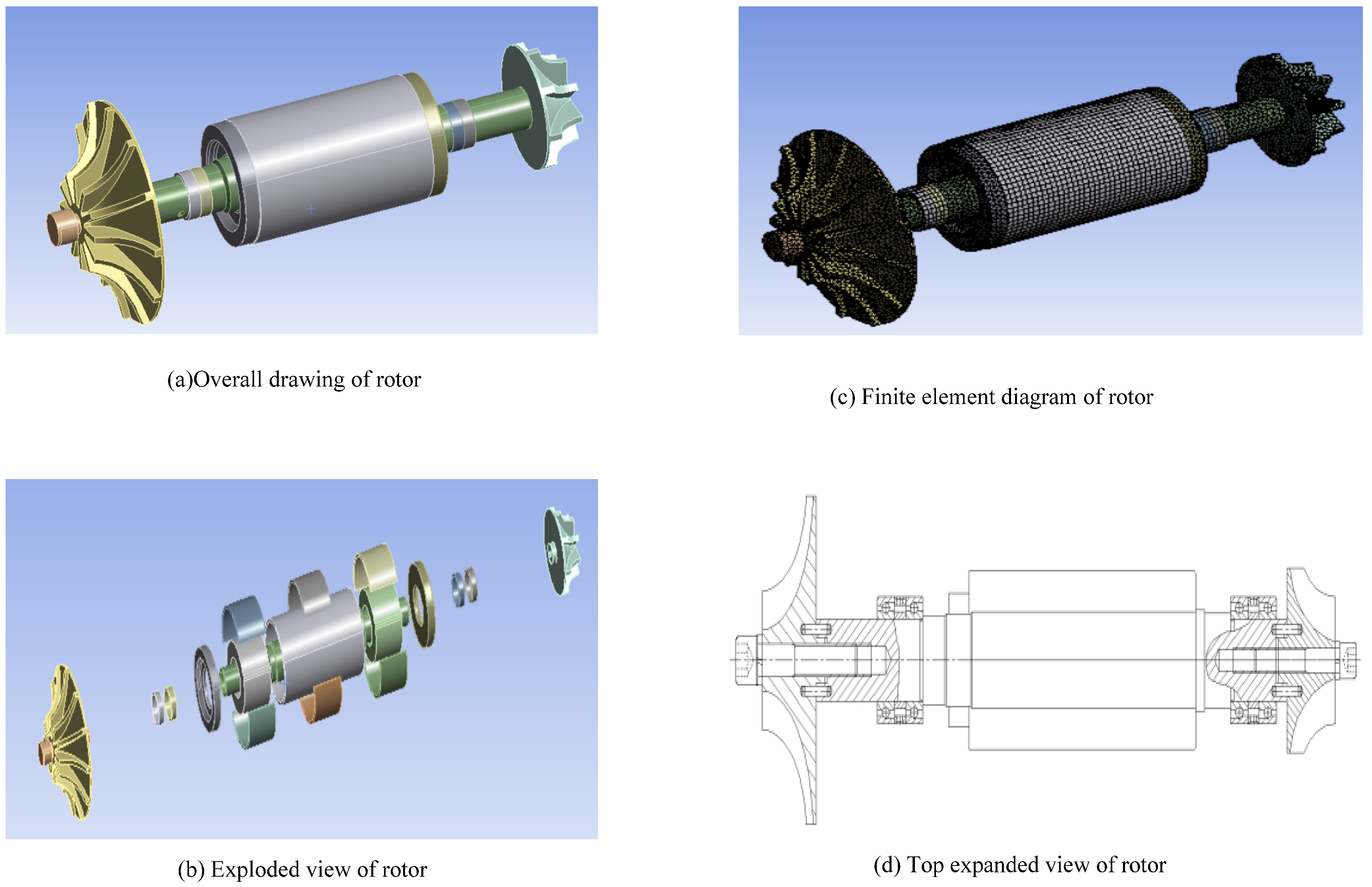 (a)Overall drawing of rotor

(c) Finite element diagram of rotor

(b) Exploded view of rotor

(d) Top expanded view of rotor