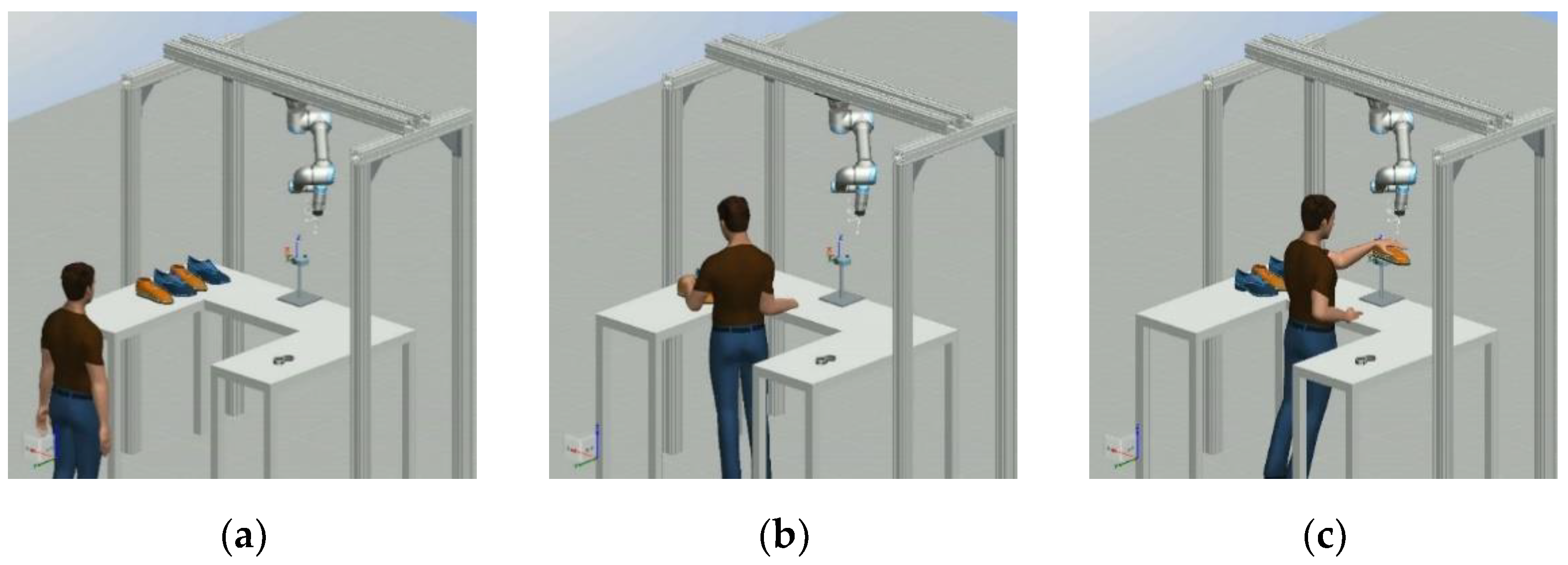 (a)

(b)

(c)