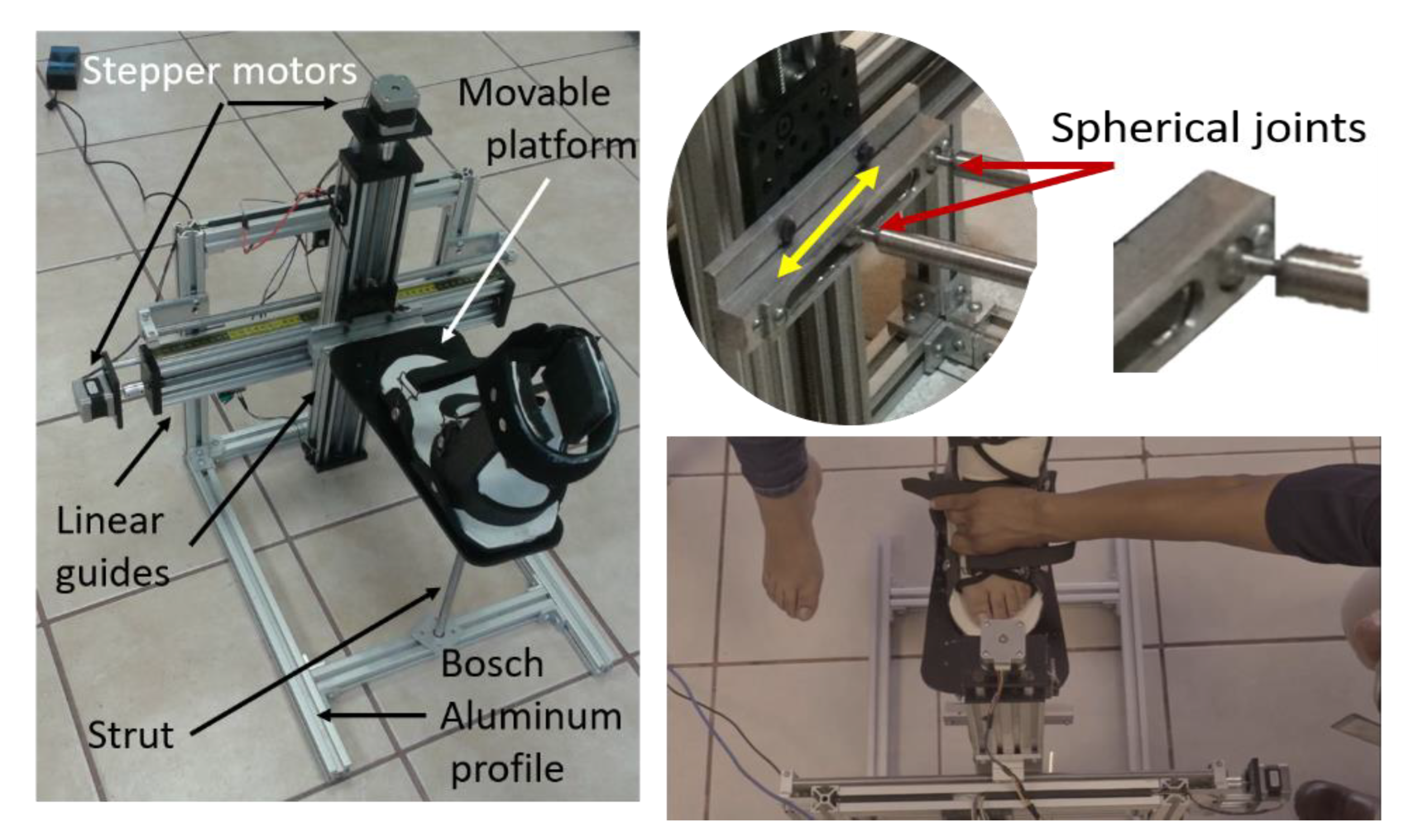 Stepper motors

Movable platform

Linear guides

Strut

Bosch Aluminum profile

Spherical joints