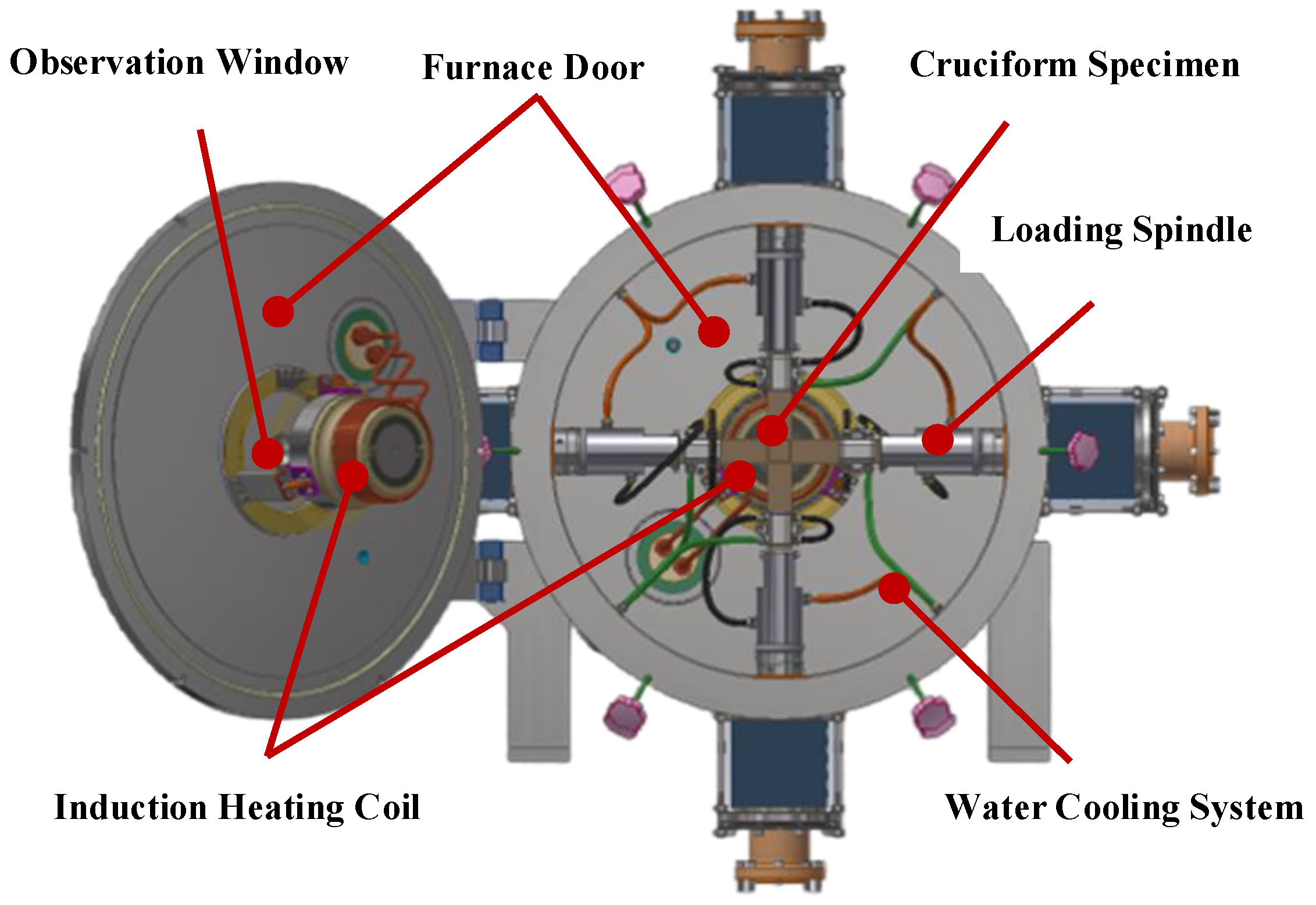 Observation Window
Furnace Door
Cruciform Specimen
Loading Spindle
Induction Heating Coil
Water Cooling System