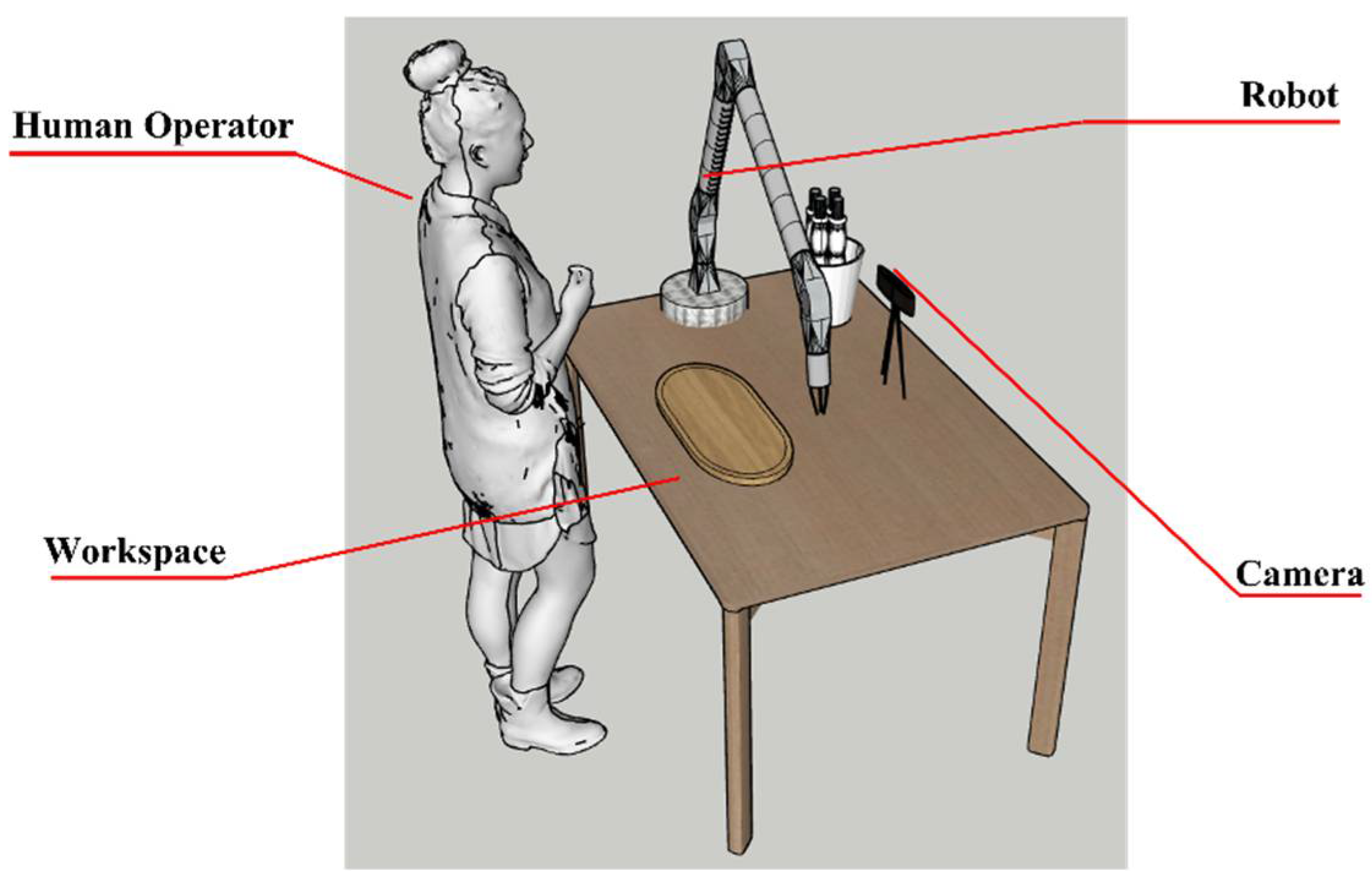 Human Operator

Robot

Workspace

Camera