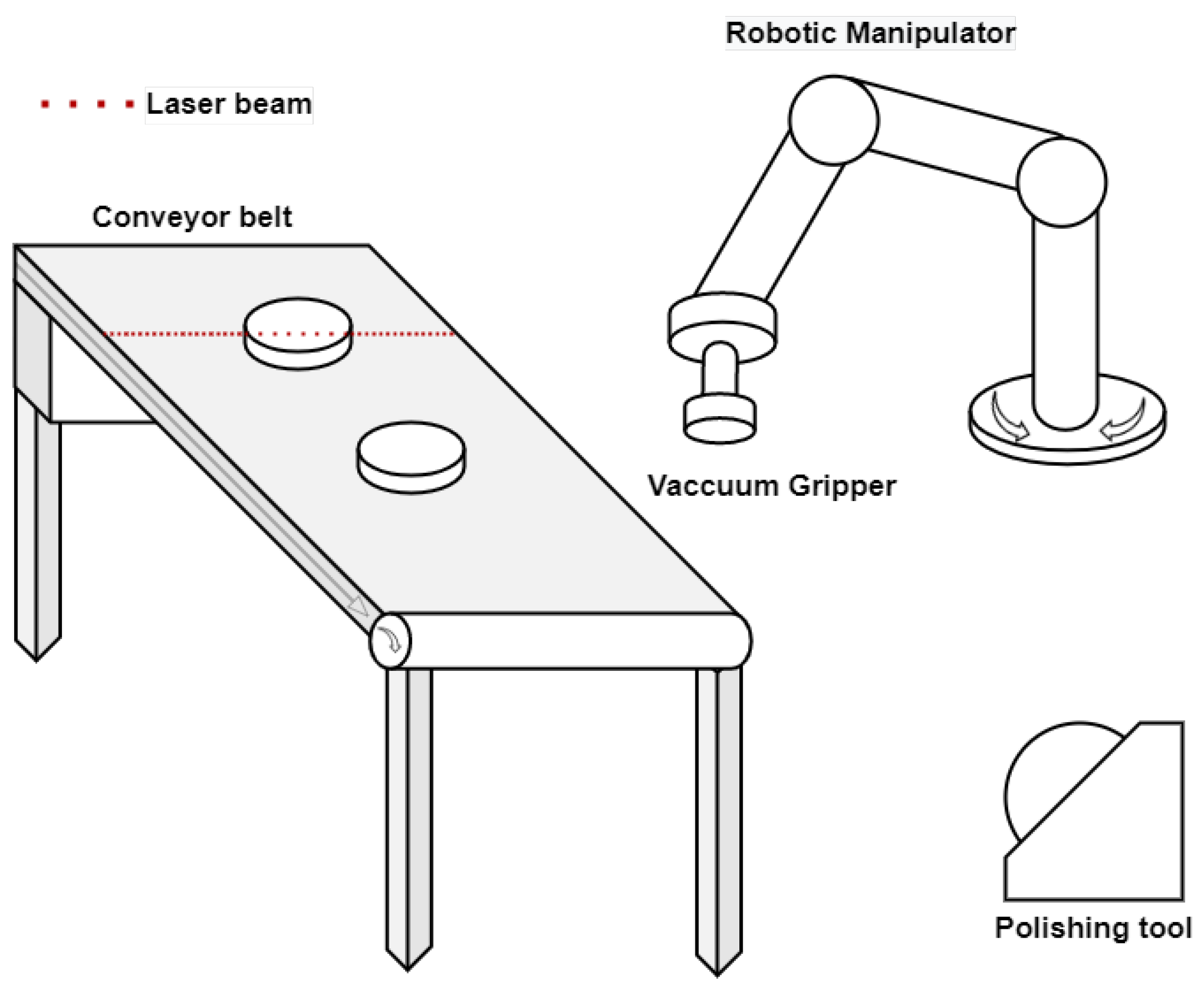 Robotic Manipulator

Laser beam

Conveyor belt

Vaccuum Gripper

Polishing tool