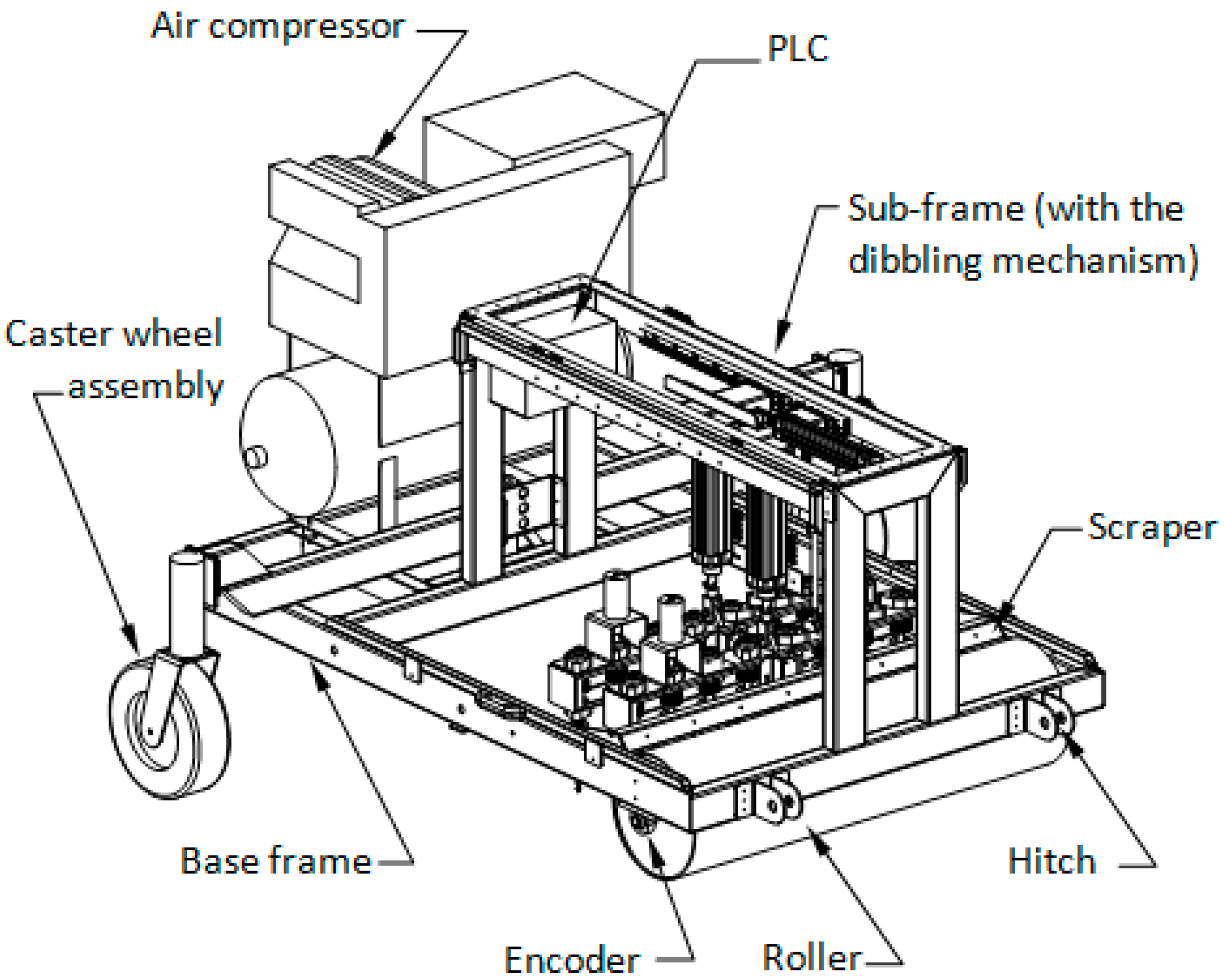 Air compressor

PLC

Sub-frame (with the dibbling mechanism)

Caster wheel assembly

Scraper

Base frame

Hitch

Encoder

Roller