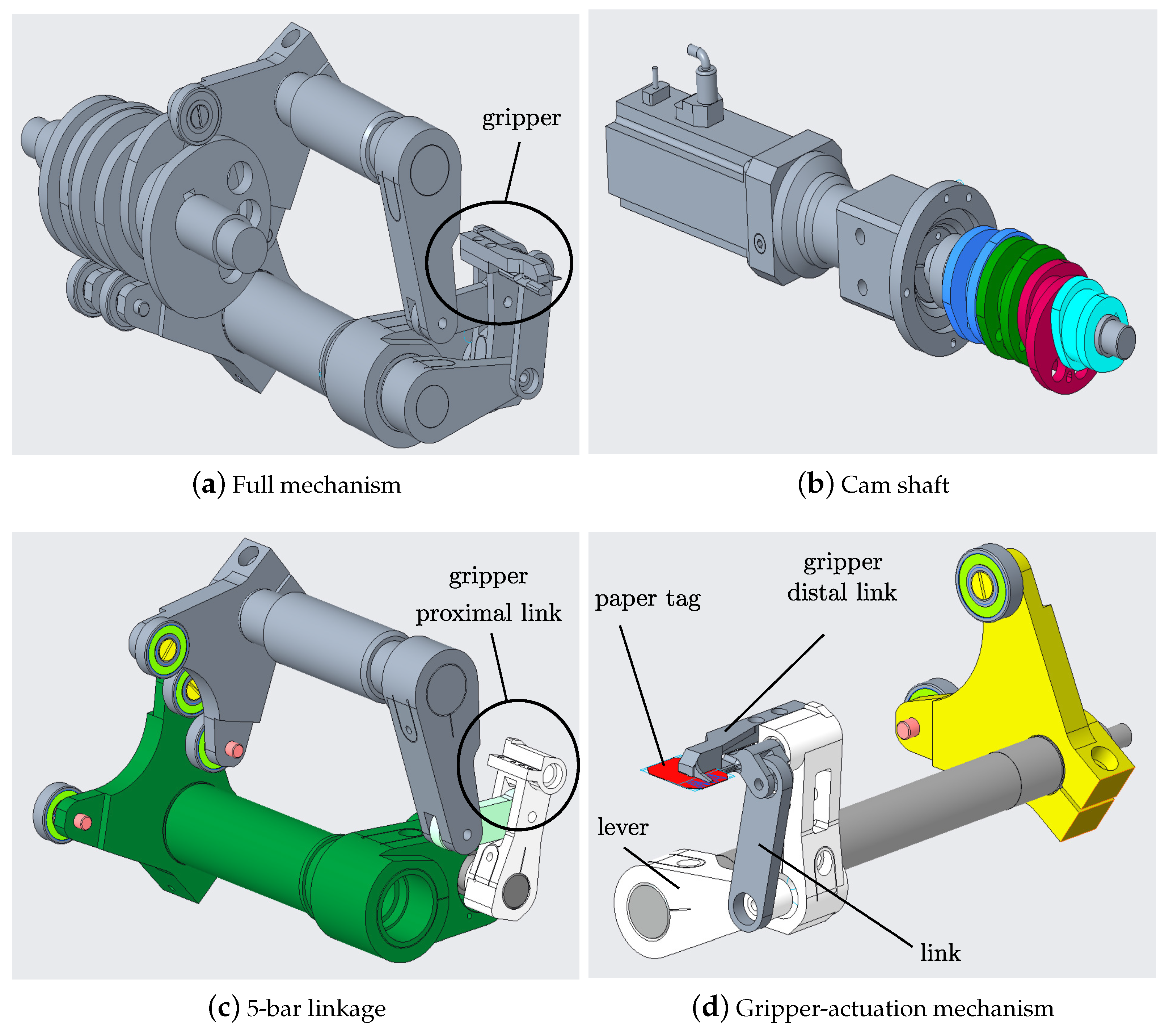 gripper

(a) Full mechanism

(b) Cam shaft

gripper proximal link

(c) 5-bar linkage

paper tag

gripper distal link

lever

link

(d) Gripper-actuation mechanism