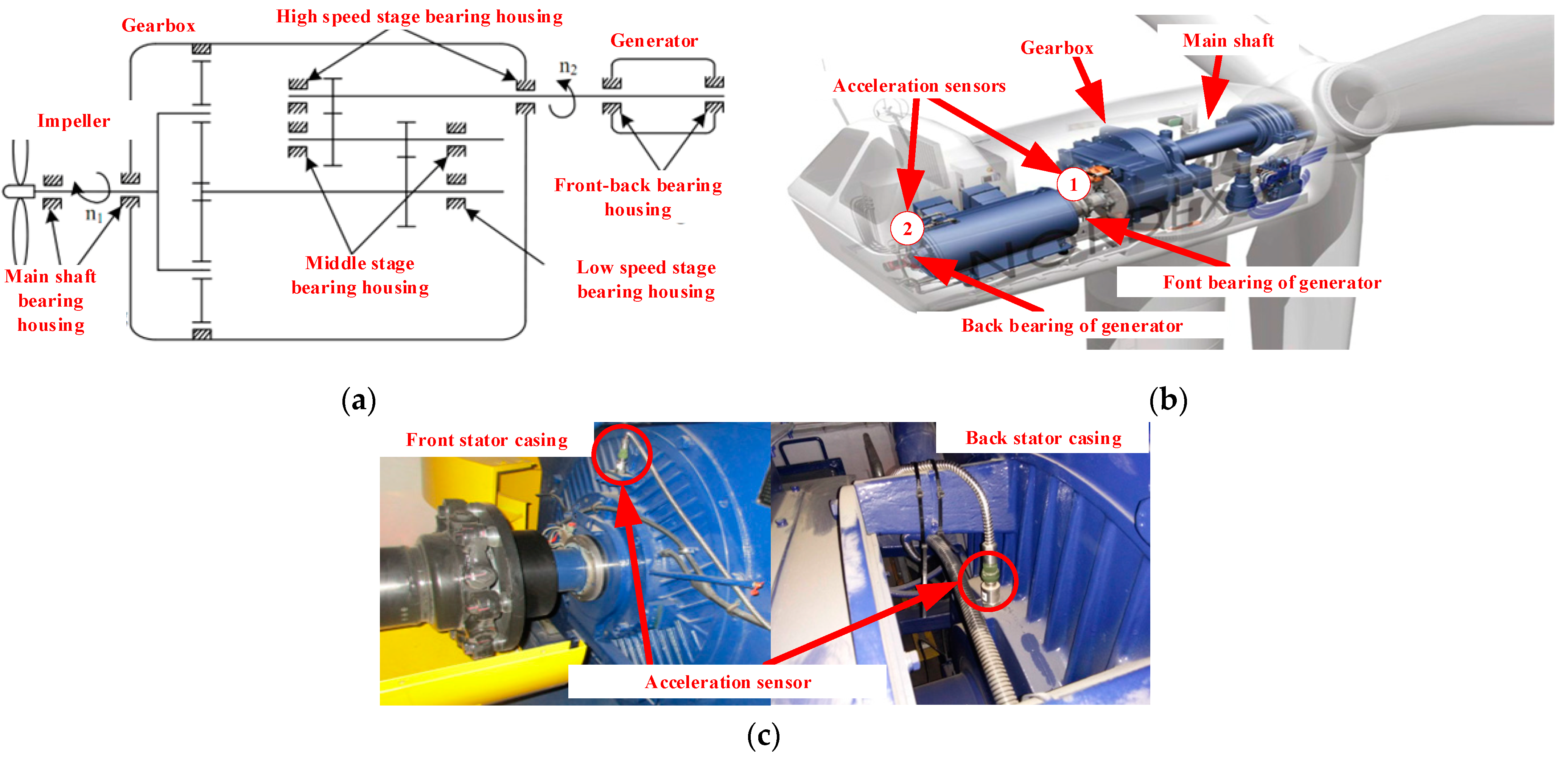 Gearbox

High speed stage bearing housing

Generator

$n_2$

Impeller

$n_1$

Front-back bearing housing

Main shaft bearing housing

Middle stage bearing housing

Low speed stage bearing housing

(a)

Gearbox

Main shaft

Acceleration sensors

1

2

Font bearing of generator

Back bearing of generator

(b)

Front stator casing

Back stator casing

Acceleration sensor

(c)