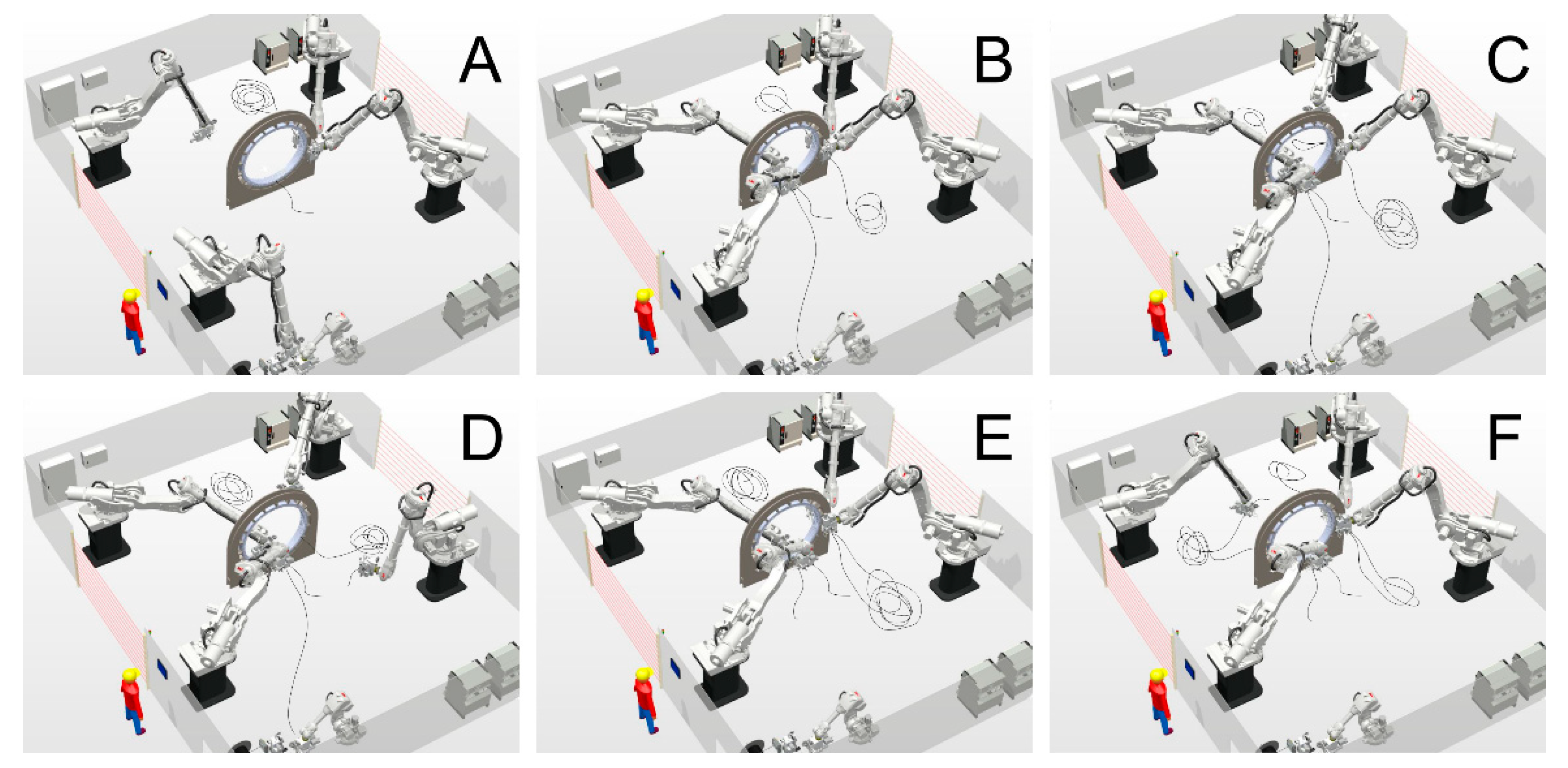 A

B

C

D

E

F