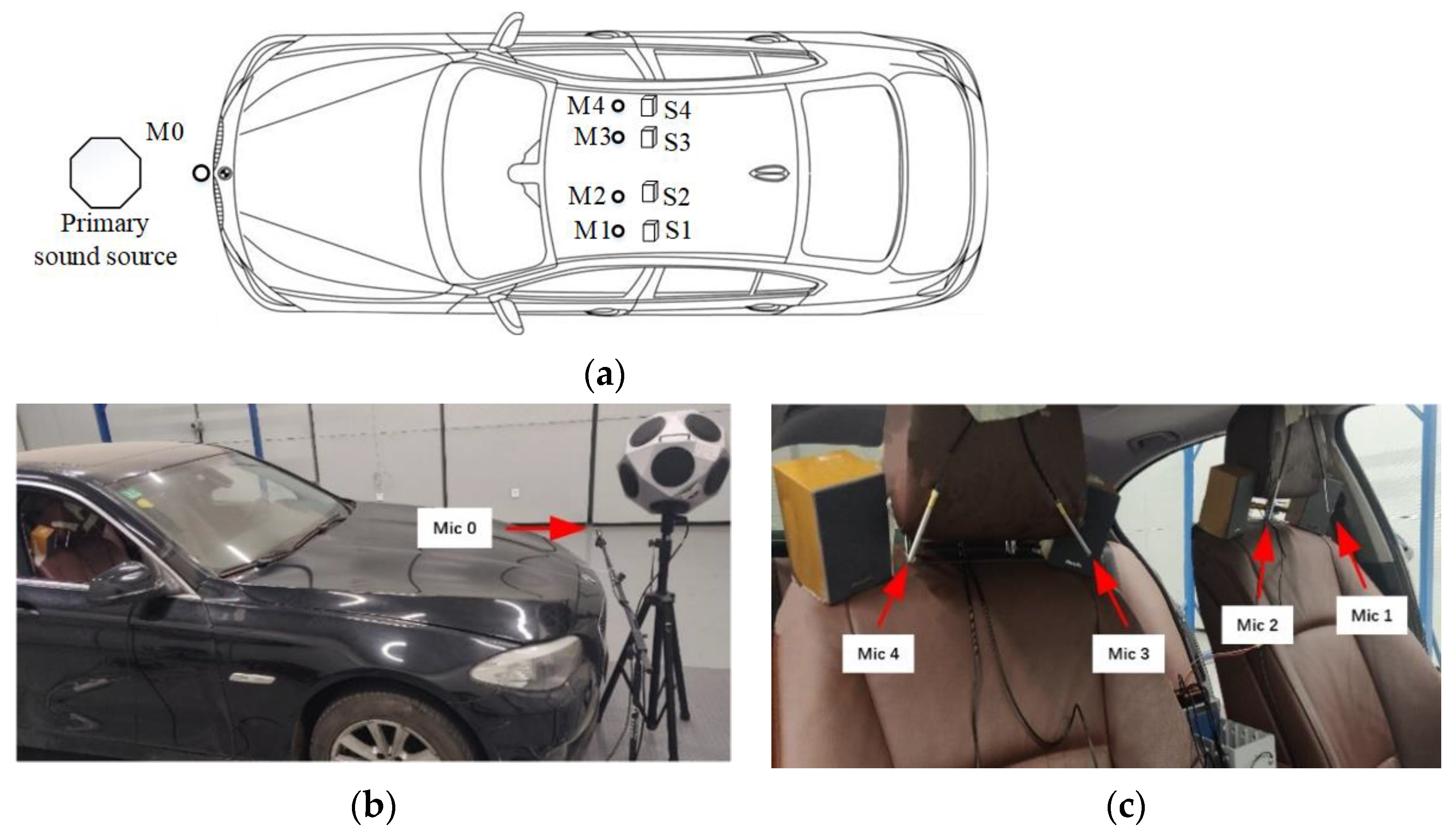 M0
Primary sound source
M4 S4
M3 S3
M2 S2
M1 S1
(a)
Mic 0
(b)
Mic 4
Mic 3
Mic 2
Mic 1
(c)