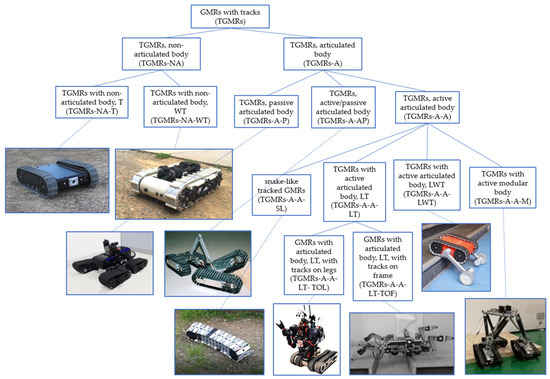 GMRs with tracks (TGMRs)

TGMRs, non-articulated body (TGMRs-NA)

TGMRs, articulated body (TGMRs-A)

TGMRs with non-articulated body, T (TGMRs-NA-T)

TGMRs with non-articulated body, WT (TGMRs-NA-WT)

TGMRs, passive articulated body (TGMRs-A-P)

TGMRs, active/passive articulated body (TGMRs-A-AP)

TGMRs, active articulated body (TGMRs-A-A)

snake-like tracked GMRs (TGMRs-A-A-SL)

TGMRs with active articulated body, LT (TGMRs-A-A-LT)

TGMRs with active articulated body, LWT (TGMRs-A-A-LWT)

TGMRs with active modular body (TGMRs-A-A-M)

GMRs with articulated body, LT, with tracks on legs (TGMRs-A-A-LT- TOL)

GMRs with articulated body, LT, with tracks on frame (TGMRs-A-A-LT-TOF)