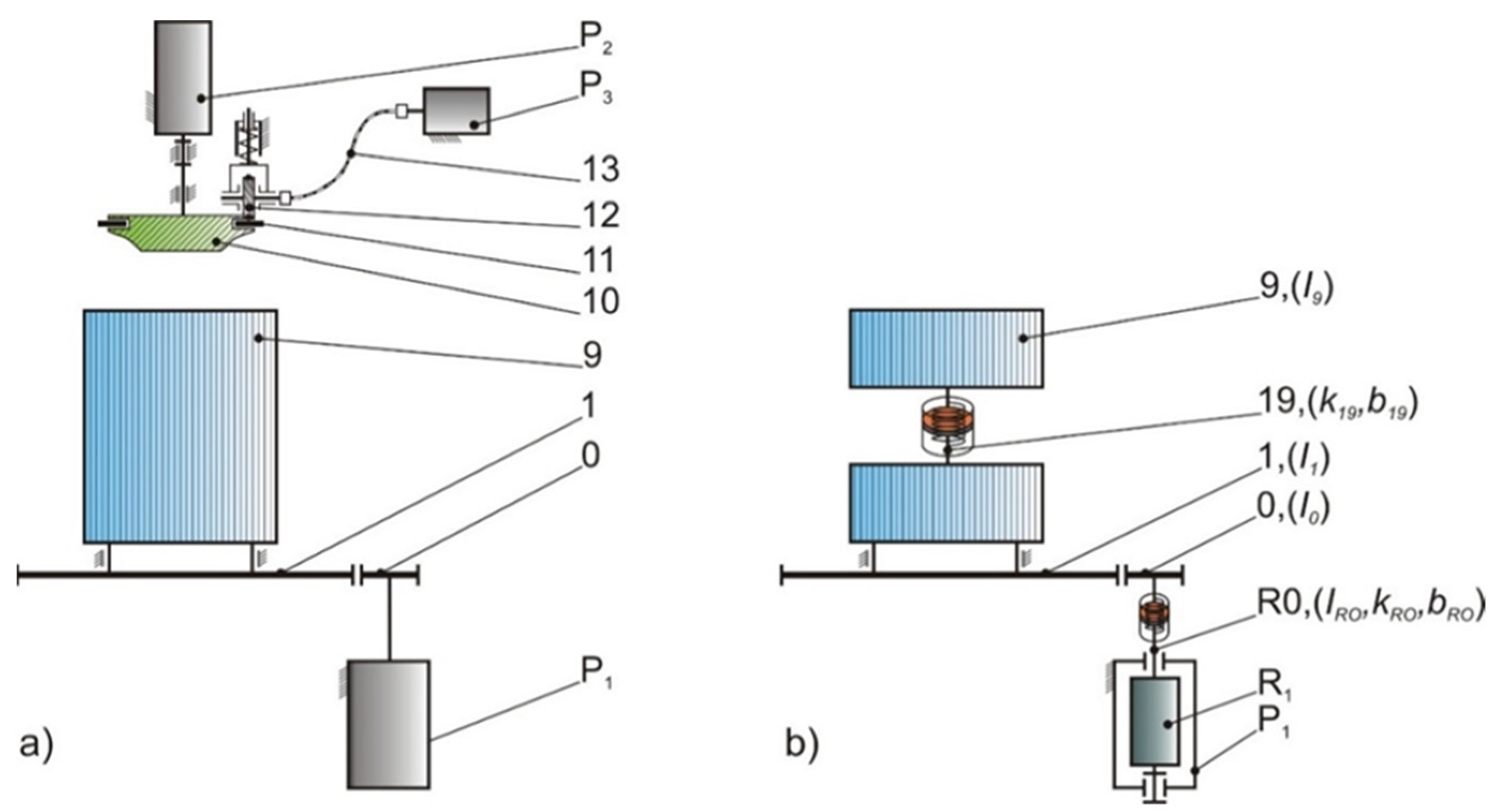 $P_2$
$P_3$
13
12
11
10
9
1
0
$P_1$
a)

$9,(I_9)$
$19,(k_{19},b_{19})$
$1,(I_1)$
$0,(I_0)$
$R0,(I_{RO},k_{RO},b_{RO})$
$R_1$
$P_1$
b)