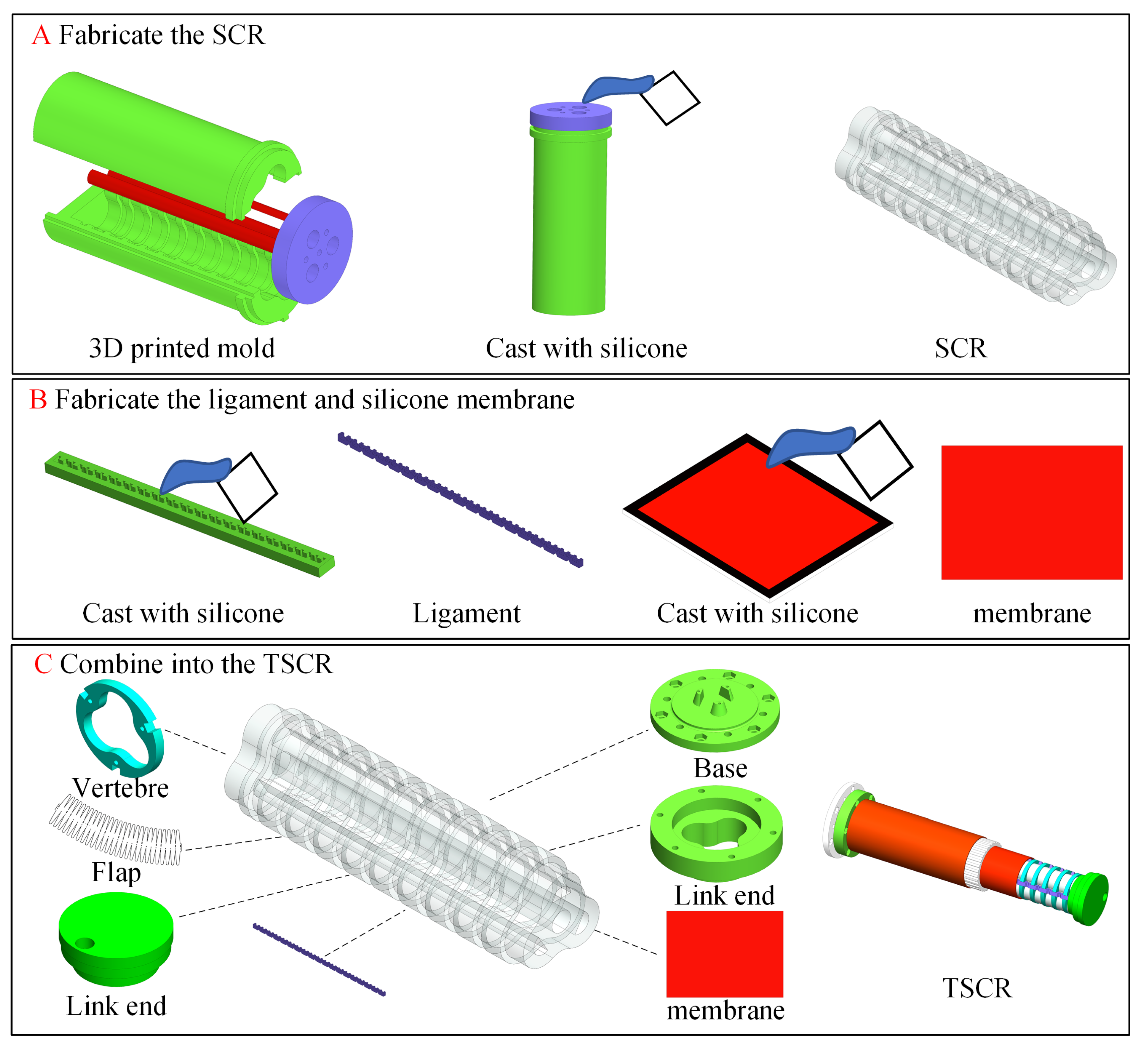 A Fabricate the SCR

3D printed mold

Cast with silicone

SCR

B Fabricate the ligament and silicone membrane

Cast with silicone

Ligament

Cast with silicone

membrane

C Combine into the TSCR

Vertebre

Flap

Link end

Base

Link end

membrane

TSCR