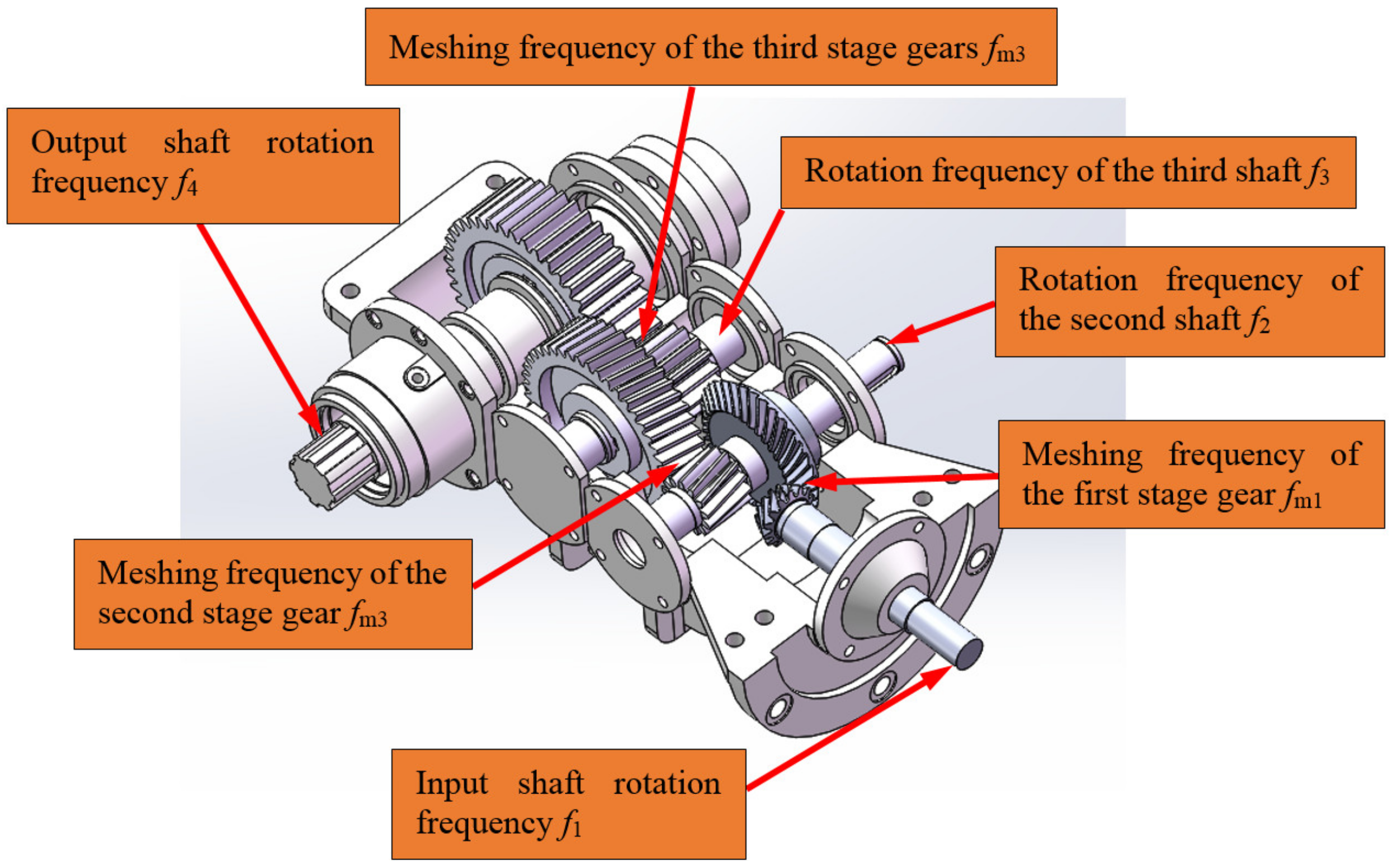 Meshing frequency of the third stage gears $f_{m3}$

Output shaft rotation frequency $f_4$

Rotation frequency of the third shaft $f_3$

Rotation frequency of the second shaft $f_2$

Meshing frequency of the first stage gear $f_{m1}$

Meshing frequency of the second stage gear $f_{m3}$

Input shaft rotation frequency $f_1$