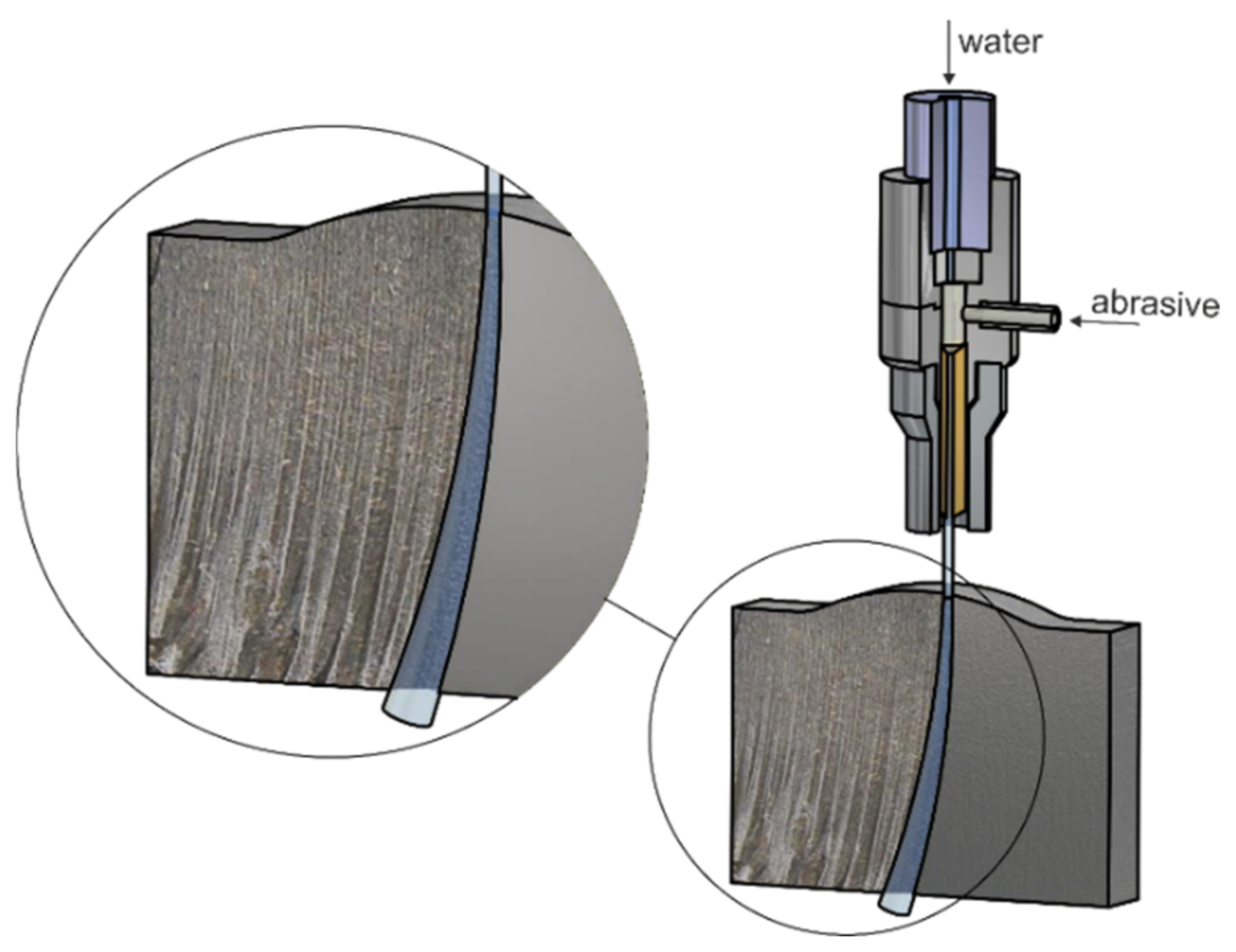 water

abrasive