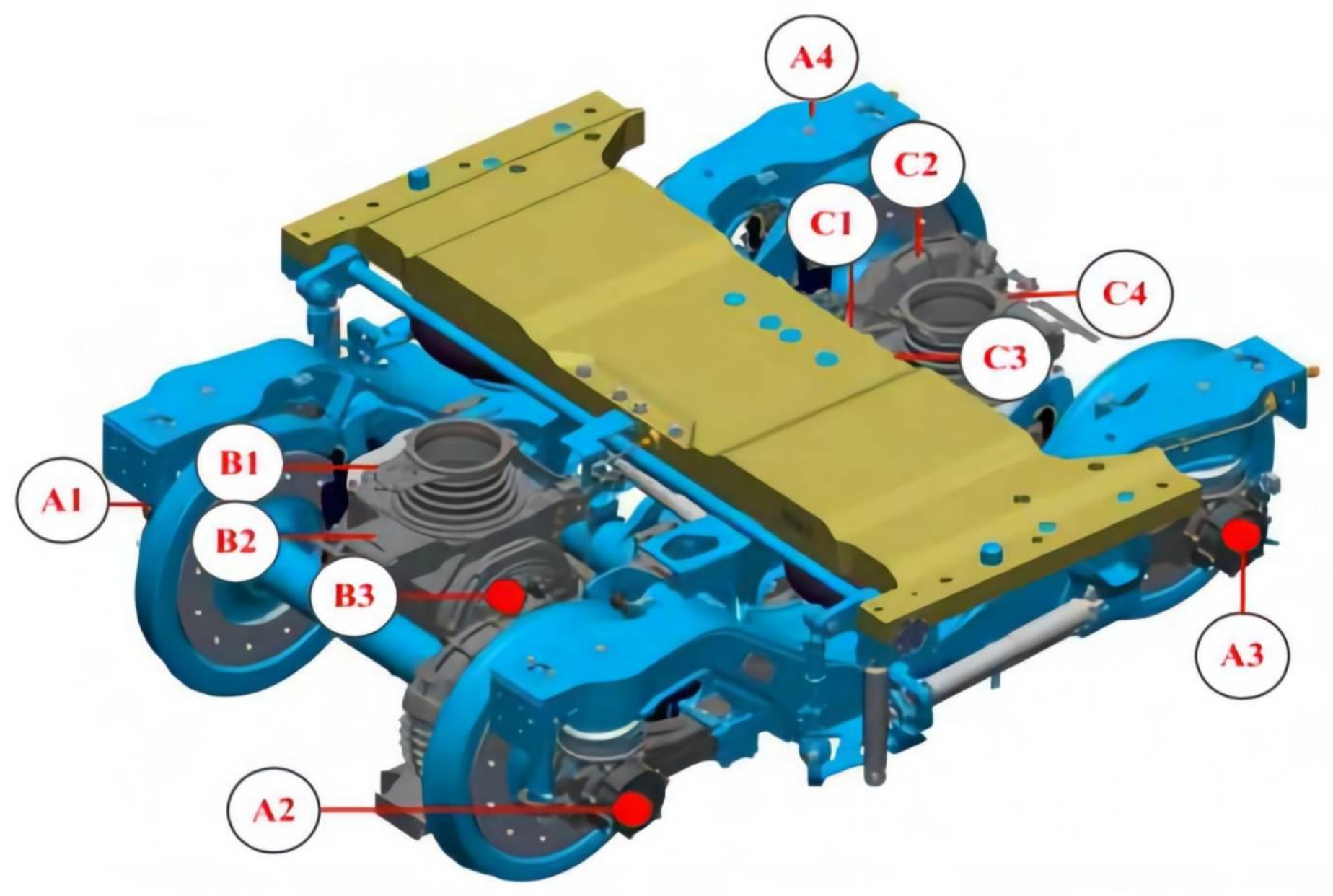 A4
C2
C1
C4
C3
B1
A1
B2
B3
A3
A2