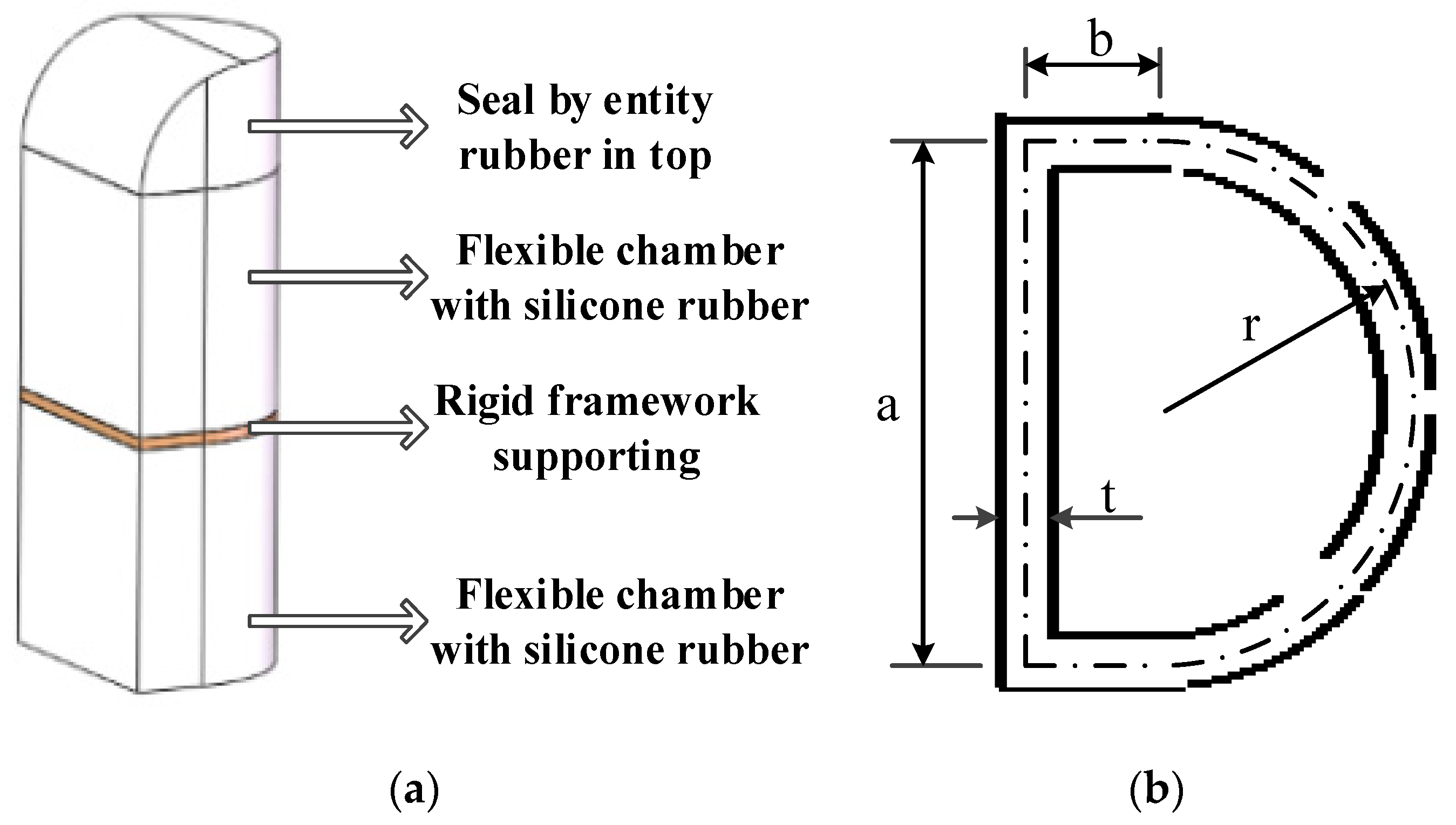 Seal by entity rubber in top

Flexible chamber with silicone rubber

Rigid framework supporting

Flexible chamber with silicone rubber

b

a

r

t

(a)

(b)