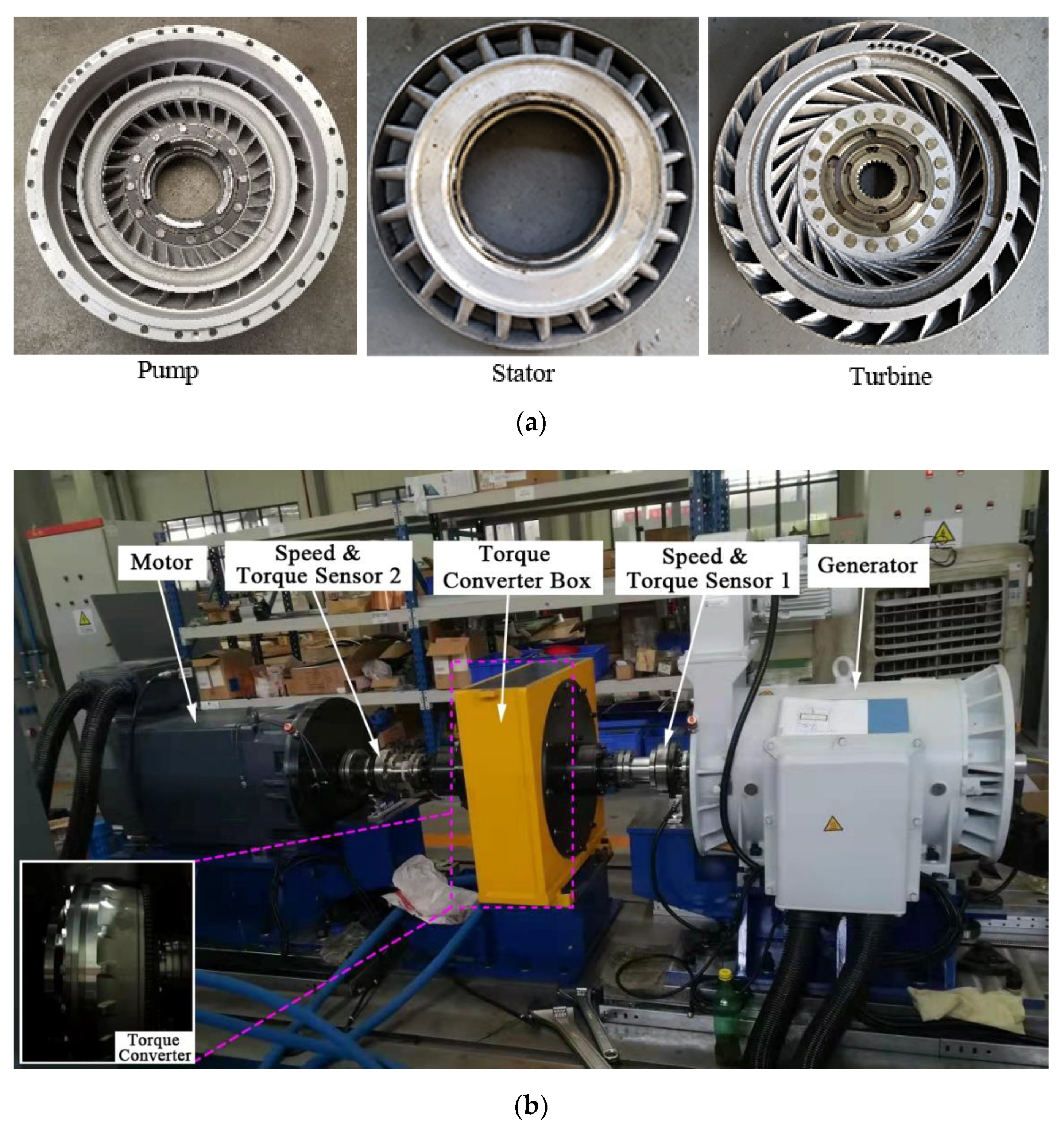 Pump

Stator

Turbine

(a)

Motor

Speed & Torque Sensor 2

Torque Converter Box

Speed & Torque Sensor 1

Generator

Torque Converter

(b)