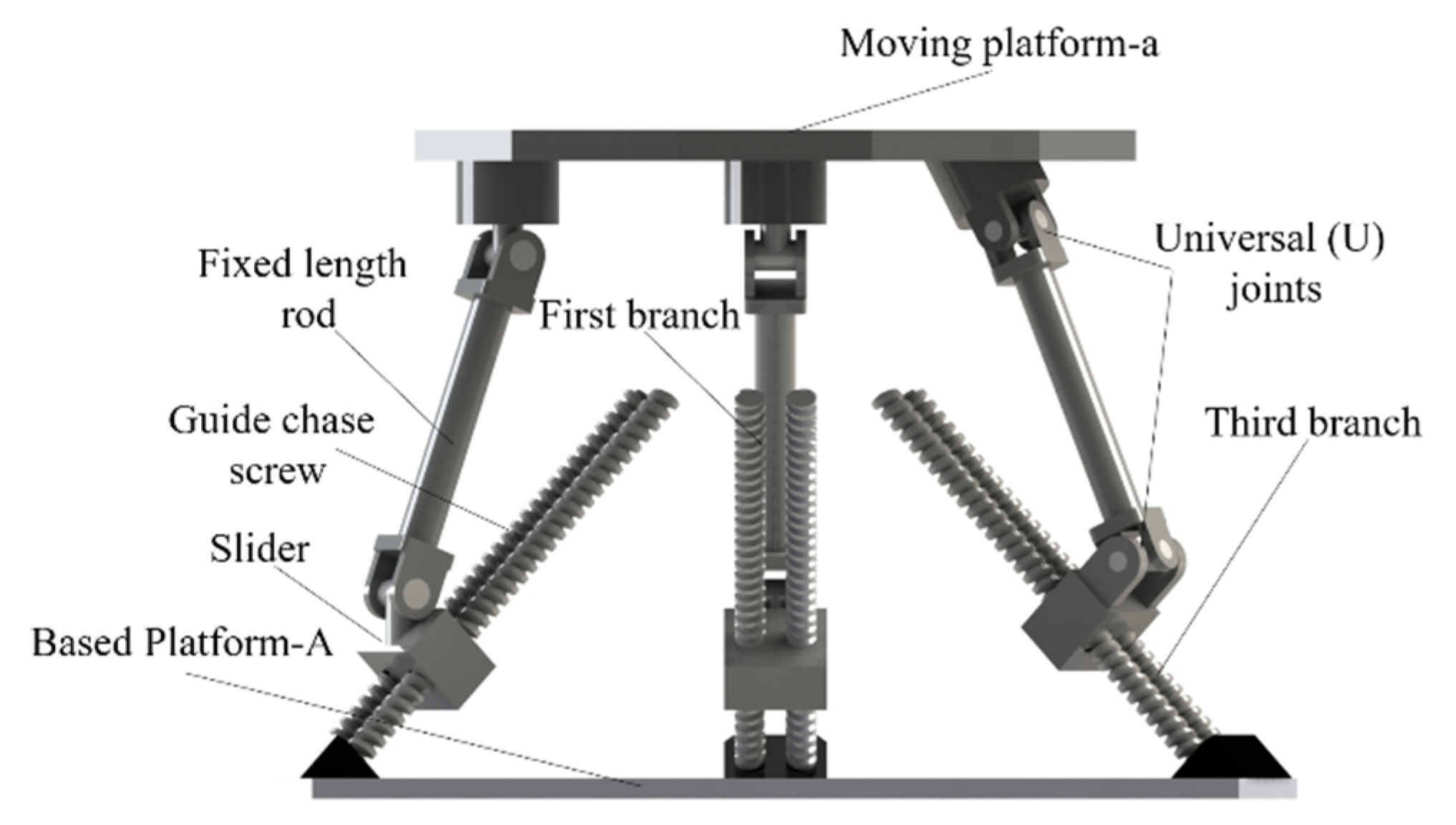 Moving platform-a

Fixed length rod

First branch

Universal (U) joints

Guide chase screw

Third branch

Slider

Based Platform-A