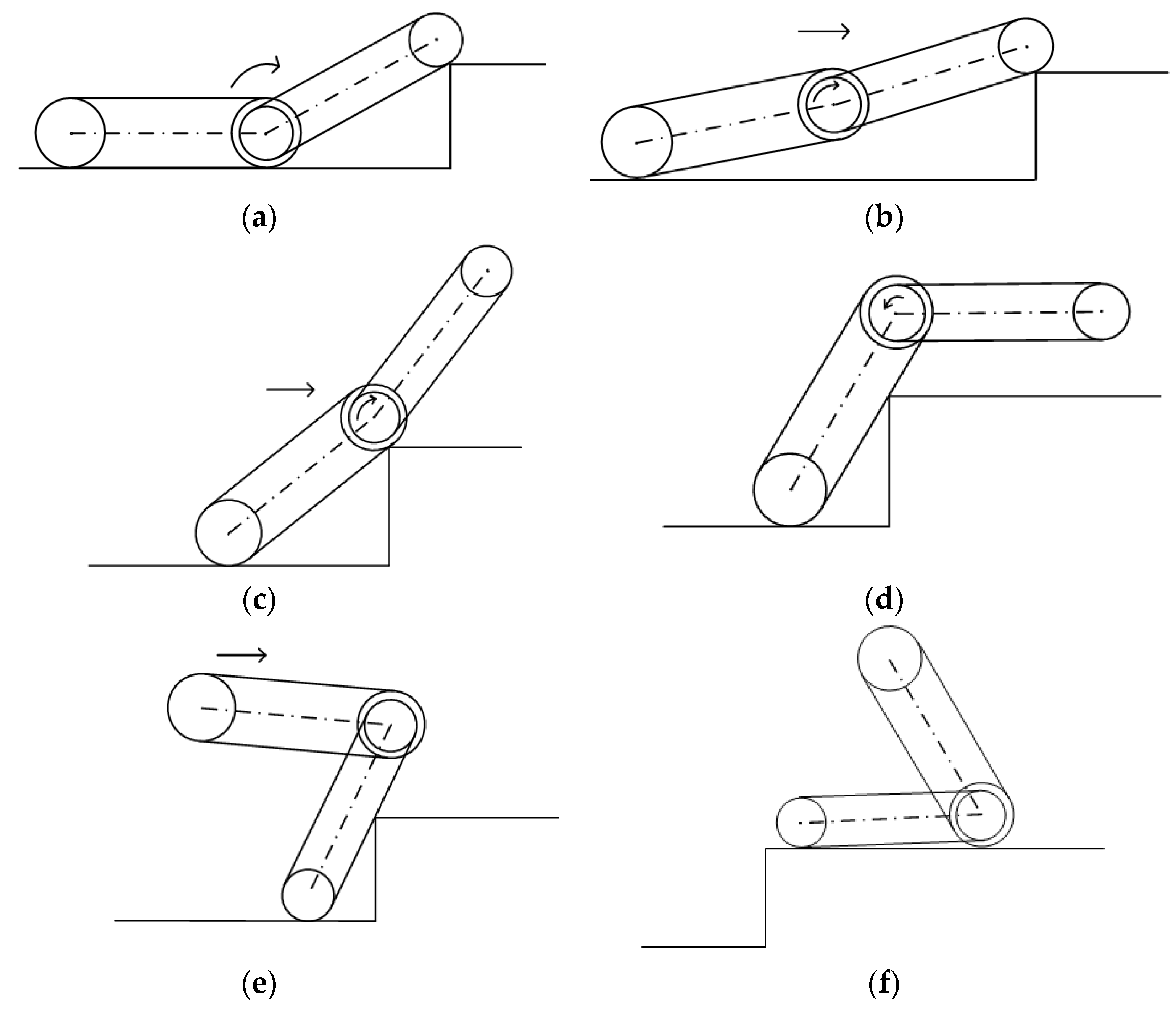 (a)

(b)

(c)

(d)

(e)

(f)