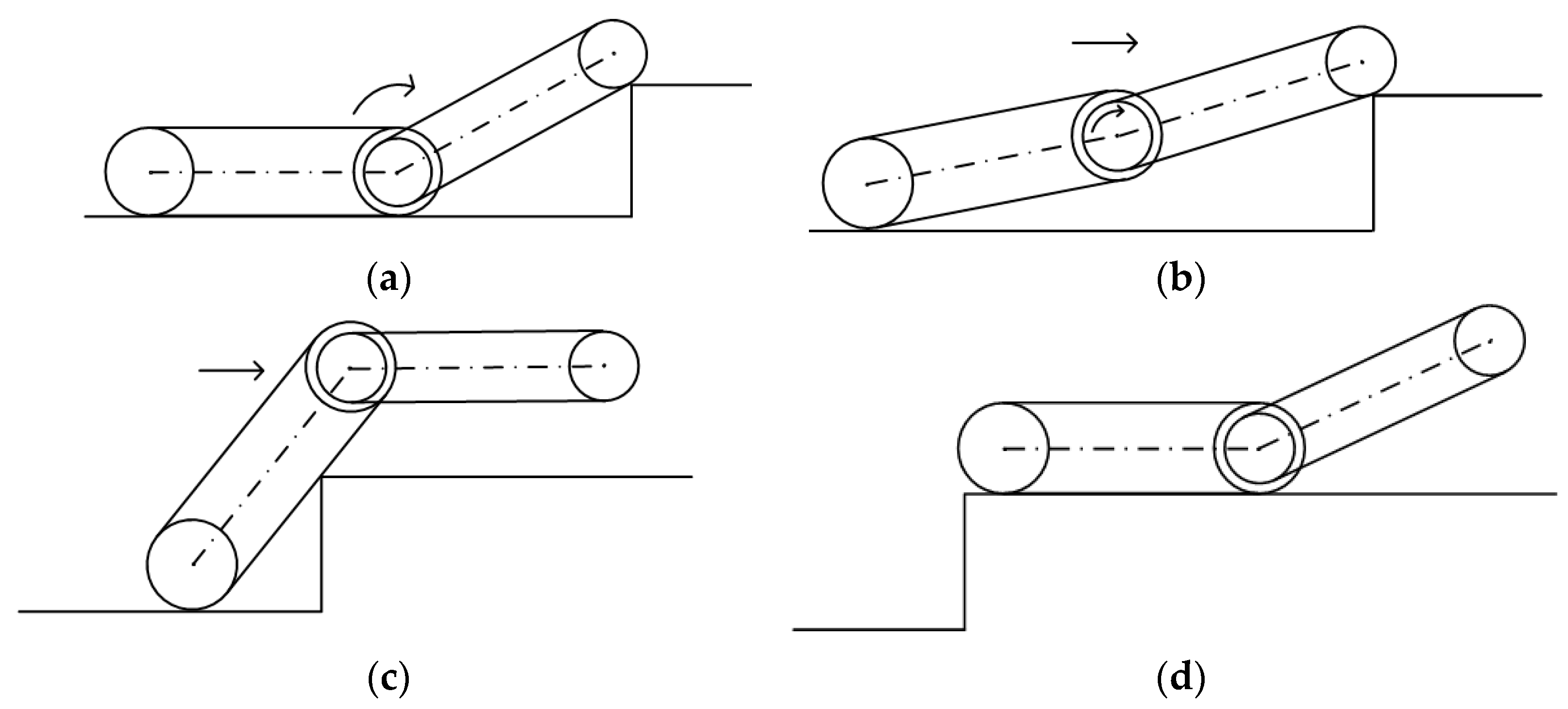 (a)

(b)

(c)

(d)