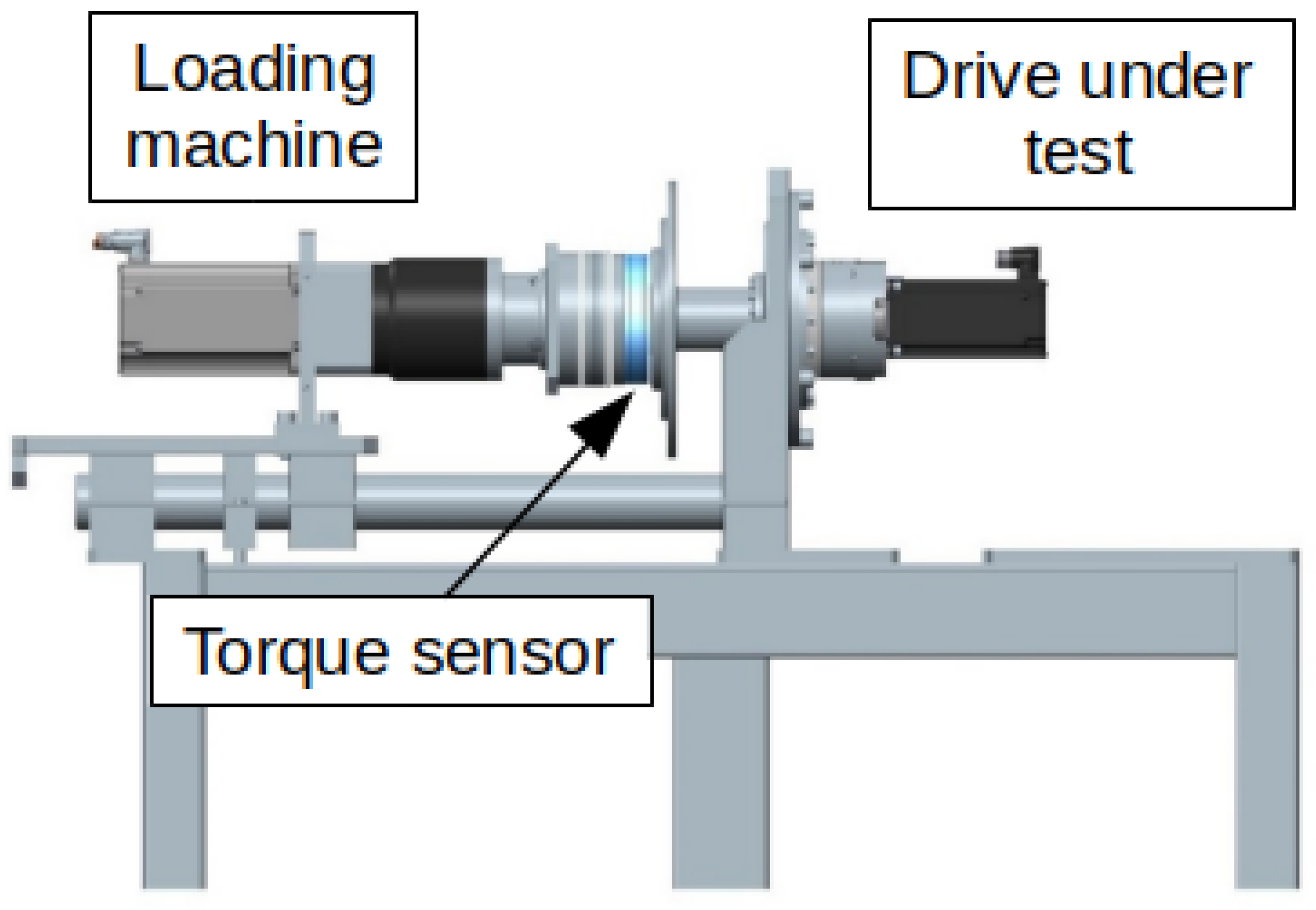 Loading machine

Drive under test

Torque sensor