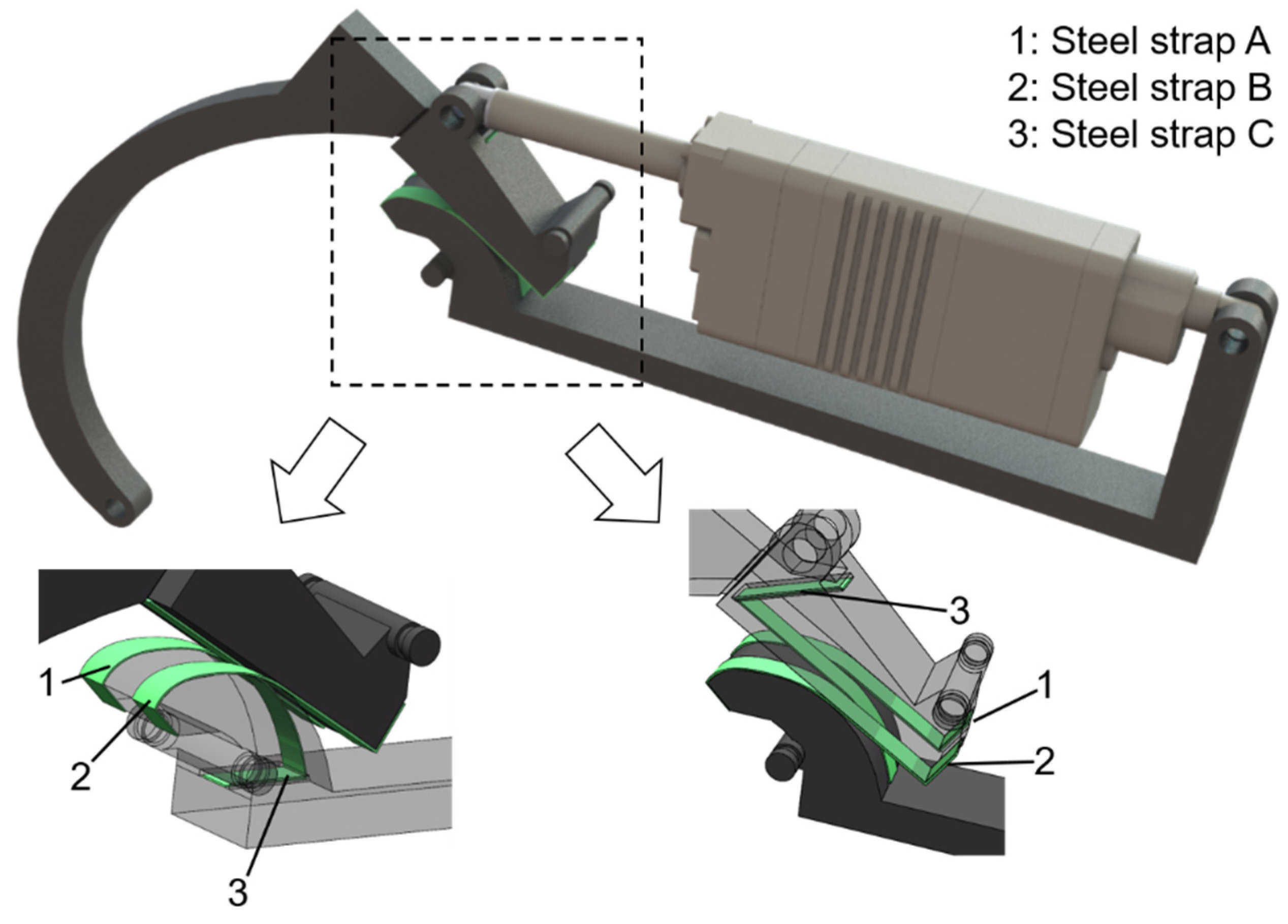 1: Steel strap A
2: Steel strap B
3: Steel strap C

1
2
3

3
1
2