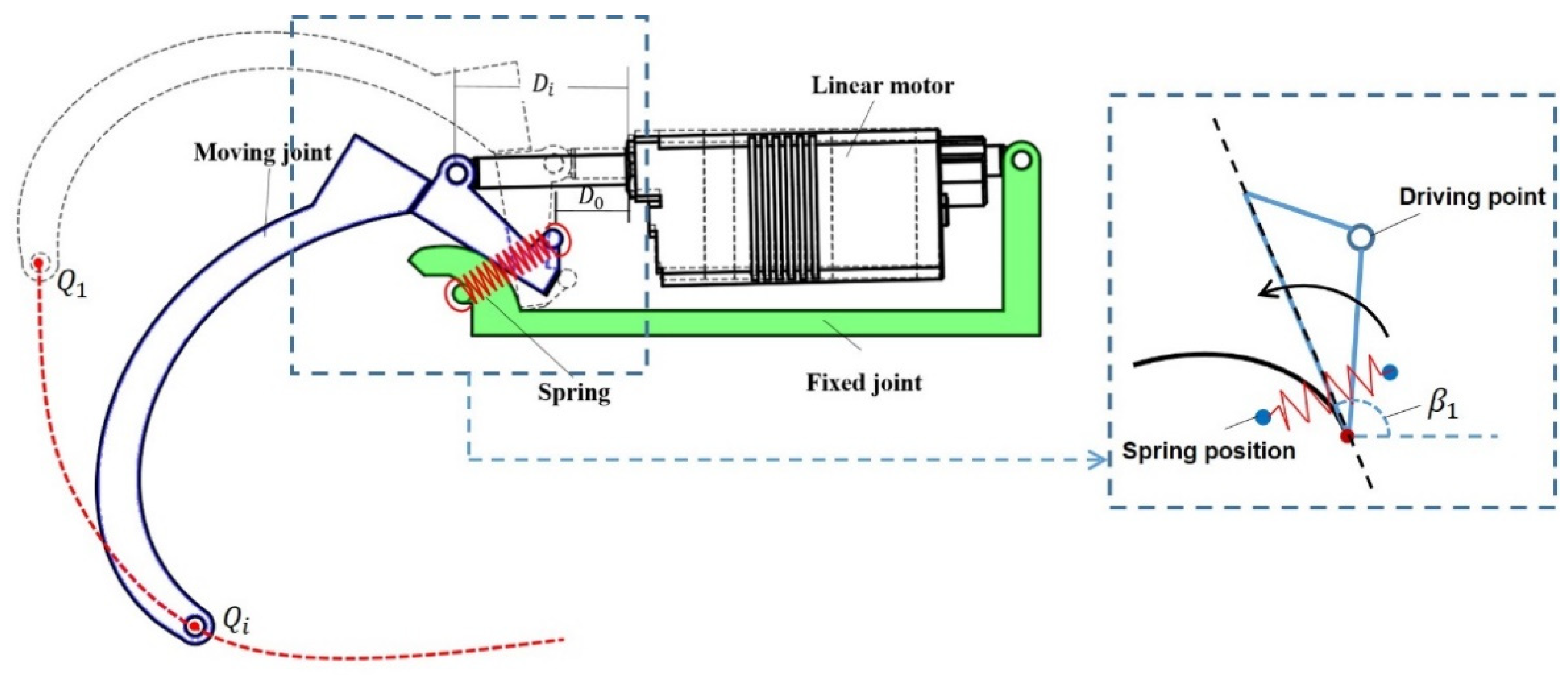 $D_i$

Linear motor

Moving joint

$D_0$

$Q_1$

Spring

Fixed joint

$Q_i$

Driving point

$\beta_1$

Spring position