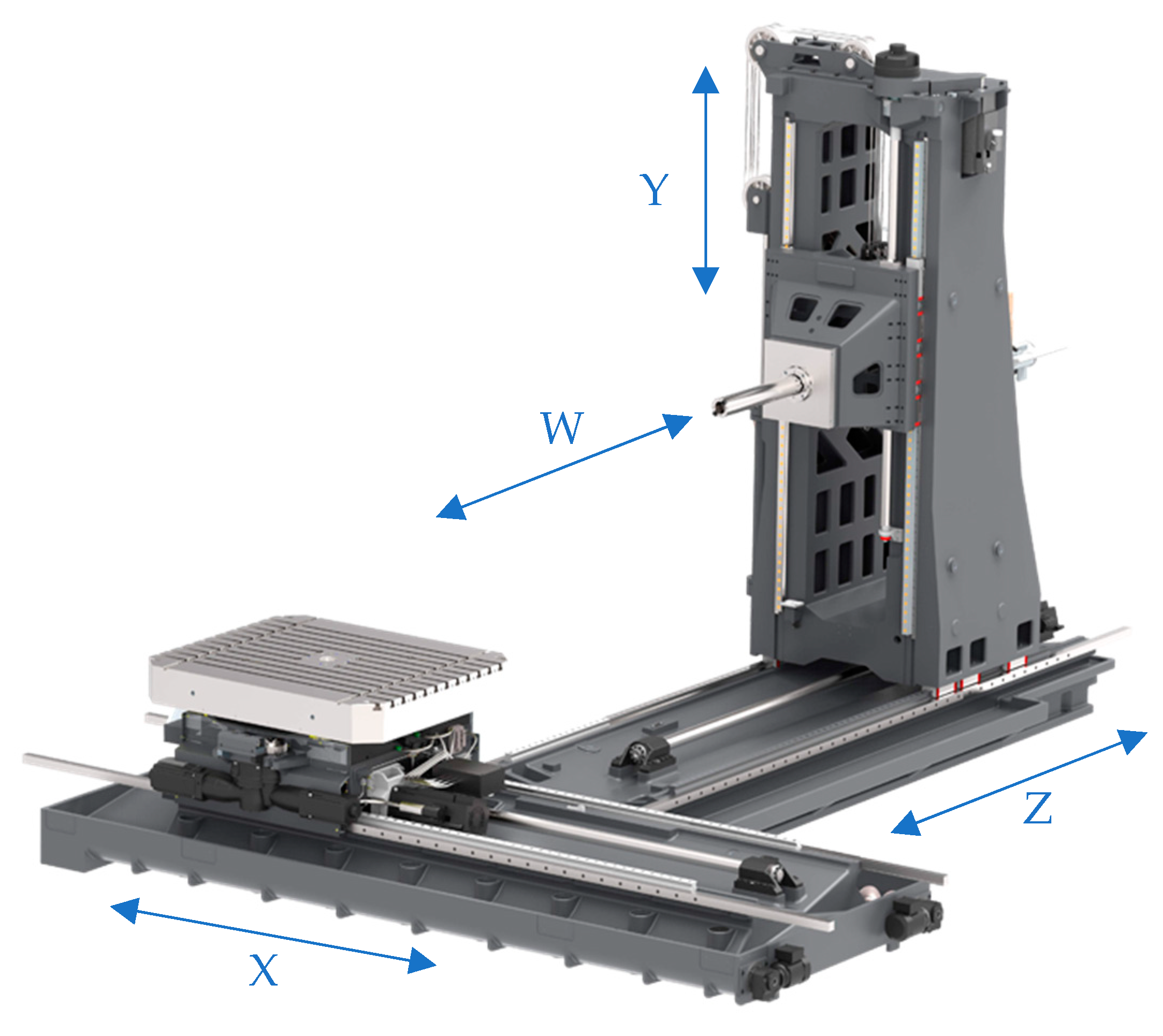 Y

W

Z

X